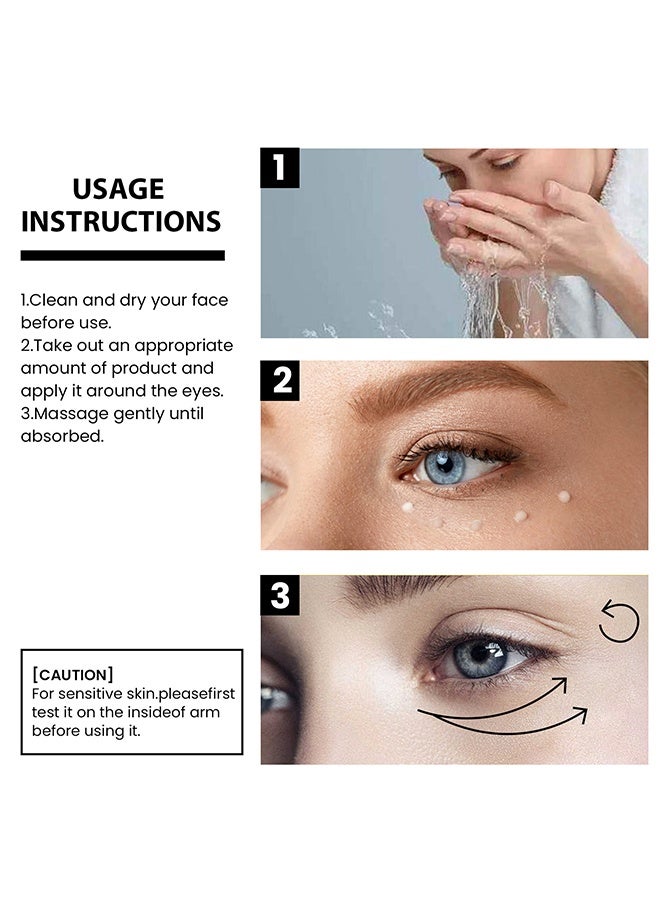 USAGE INSTRUCTIONS

1.Clean and dry your face before use.
2.Take out an appropriate amount of product and apply it around the eyes.
3.Massage gently until absorbed.

[CAUTION]
For sensitive skin.pleasefirst test it on the insideof arm before using it.

1

2

3