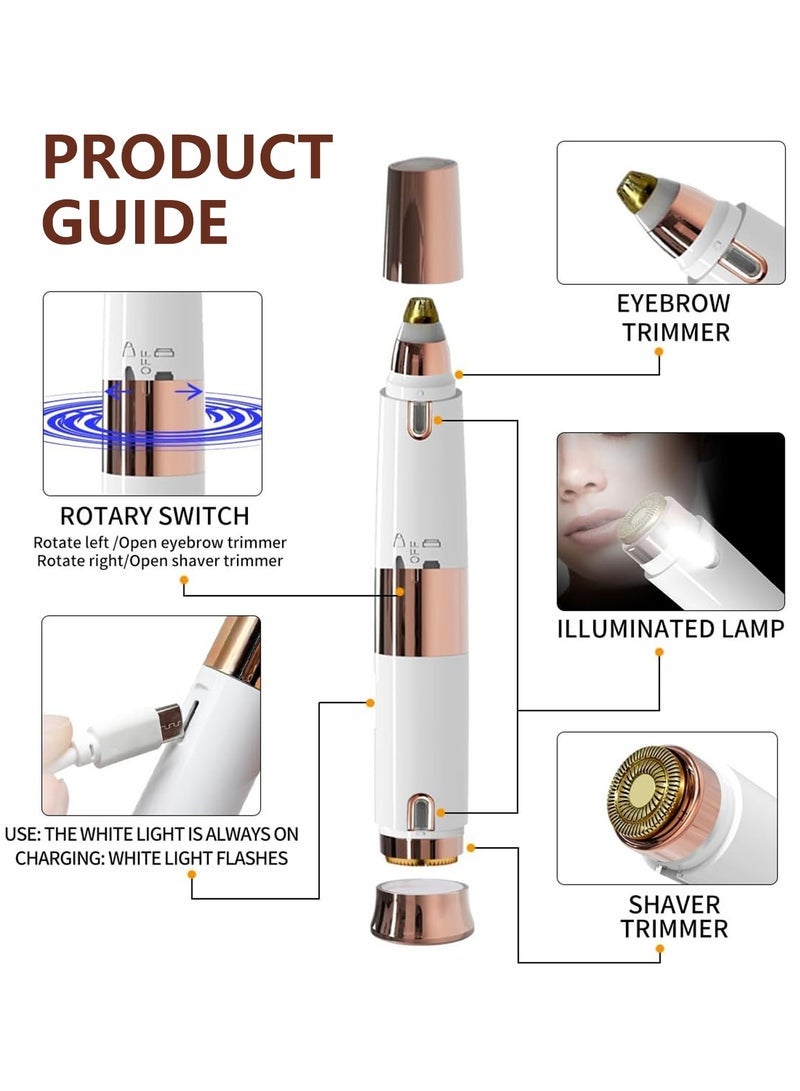 PRODUCT GUIDE

OFF

ROTARY SWITCH
Rotate left /Open eyebrow trimmer
Rotate right/Open shaver trimmer

USE: THE WHITE LIGHT IS ALWAYS ON
CHARGING: WHITE LIGHT FLASHES

EYEBROW TRIMMER

ILLUMINATED LAMP

SHAVER TRIMMER