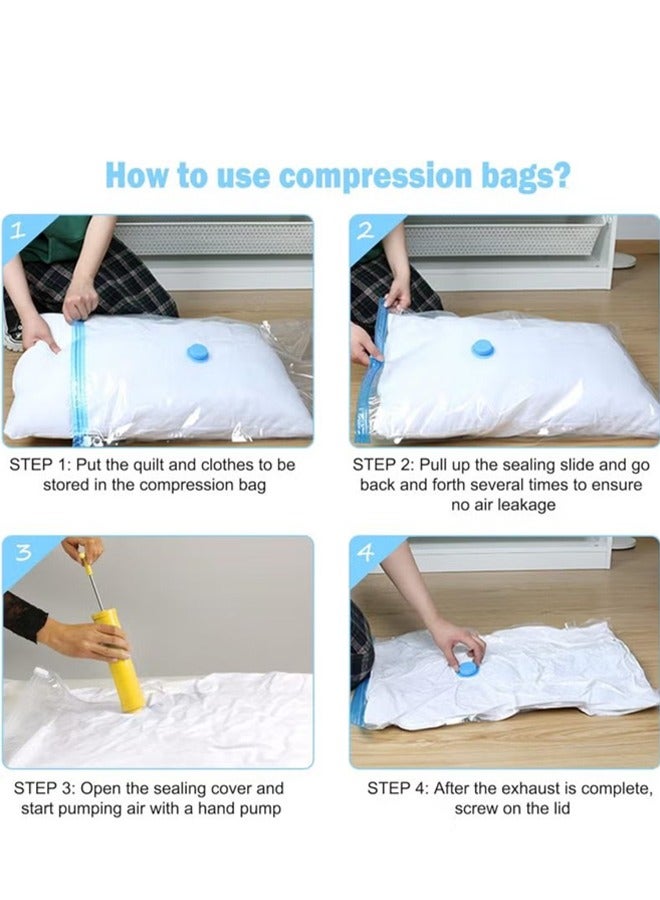 How to use compression bags?

1

STEP 1: Put the quilt and clothes to be stored in the compression bag

2

STEP 2: Pull up the sealing slide and go back and forth several times to ensure no air leakage

3

STEP 3: Open the sealing cover and start pumping air with a hand pump

4

STEP 4: After the exhaust is complete, screw on the lid