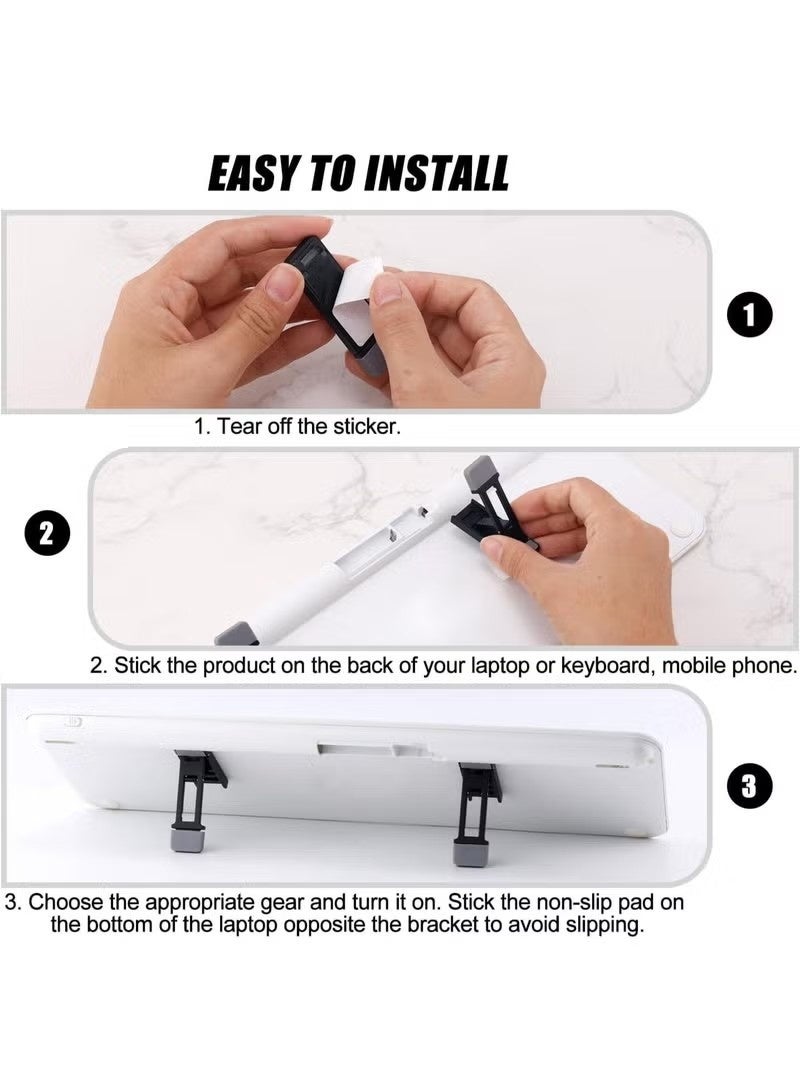 EASY TO INSTALL

1

1. Tear off the sticker.

2

2. Stick the product on the back of your laptop or keyboard, mobile phone.

3

3. Choose the appropriate gear and turn it on. Stick the non-slip pad on the bottom of the laptop opposite the bracket to avoid slipping.