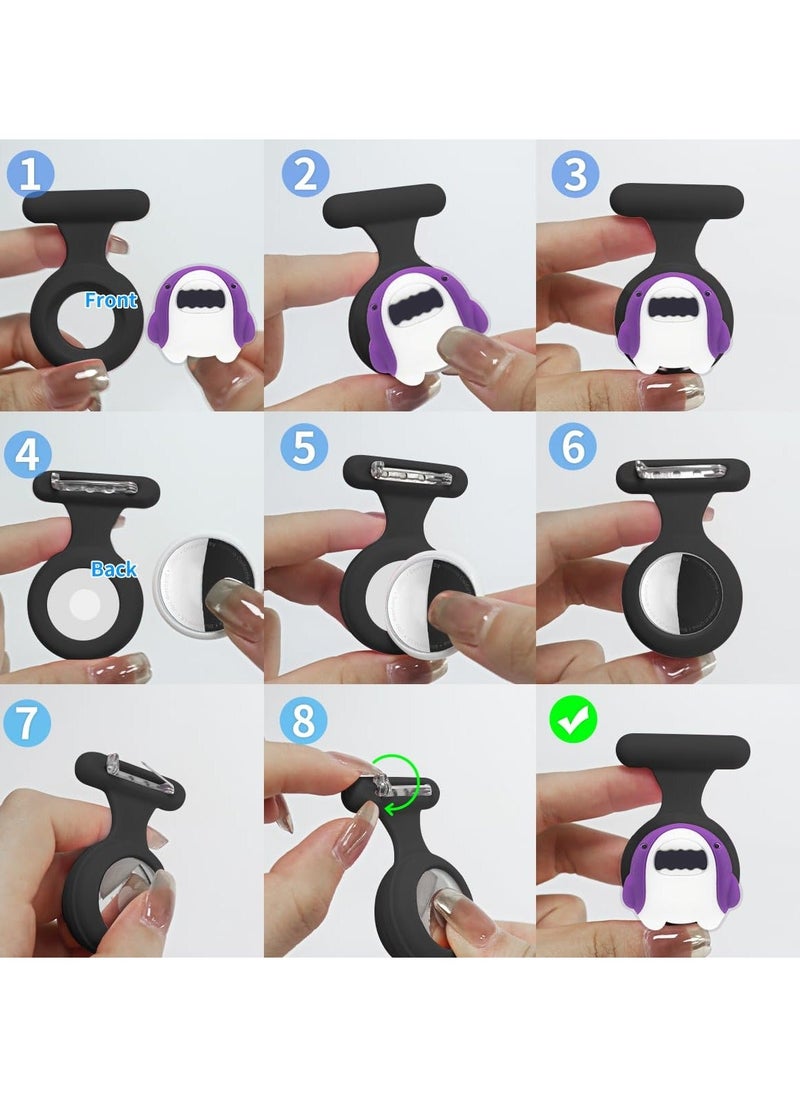 1
Front
2
3
4
Back
5
6
7
8