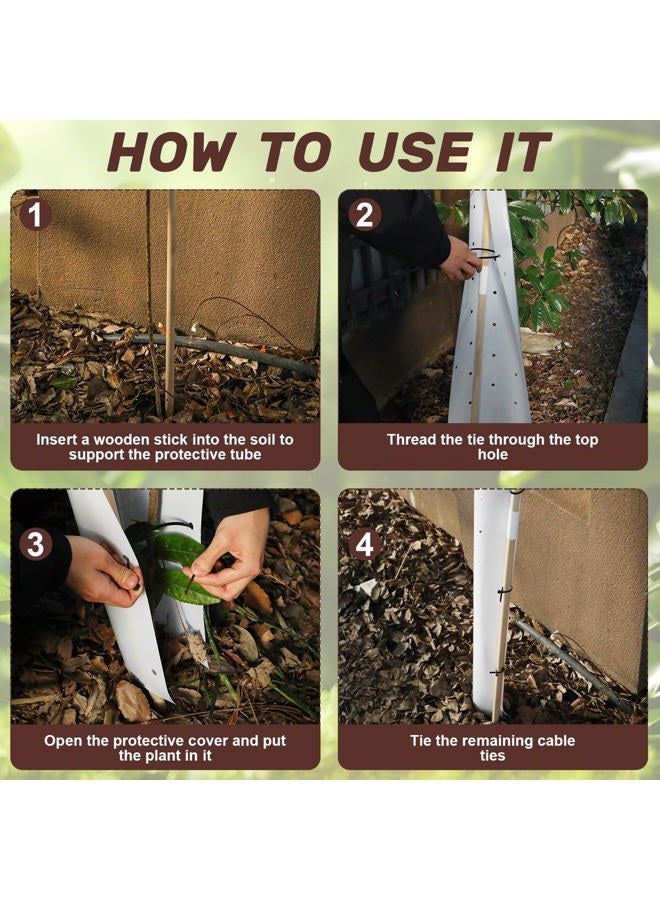 HOW TO USE IT

1

Insert a wooden stick into the soil to support the protective tube

2

Thread the tie through the top hole

3

Open the protective cover and put the plant in it

4

Tie the remaining cable ties