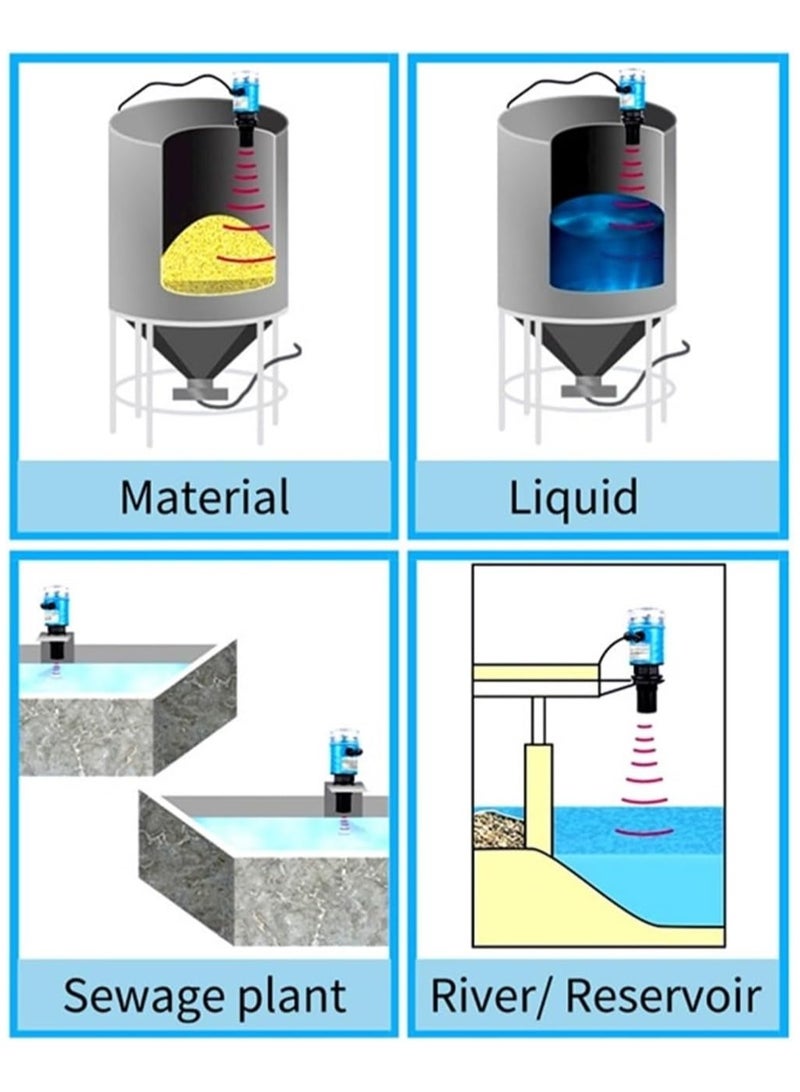 Material

Liquid

Sewage plant

River/ Reservoir