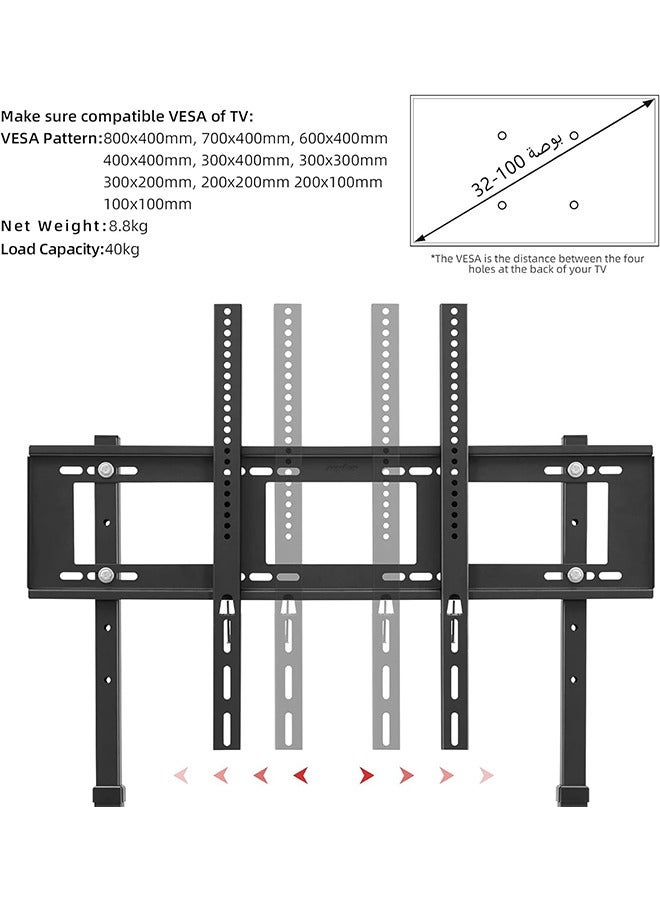 Make sure compatible VESA of TV:
VESA Pattern:800x400mm, 700x400mm, 600x400mm
400x400mm, 300x400mm, 300x300mm
300x200mm, 200x200mm 200x100mm
100x100mm
Net Weight:8.8kg
Load Capacity:40kg

32-100 بوصة

*The VESA is the distance between the four holes at the back of your TV