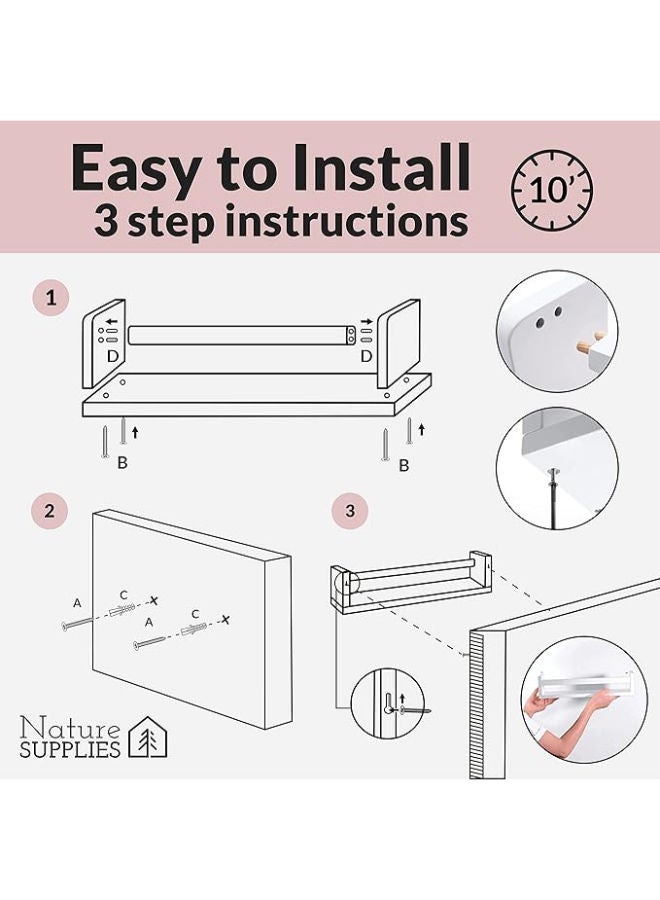 Easy to Install
3 step instructions

10'

1

D

D

B

B

2

A

C

A

C

3

Nature
SUPPLIES