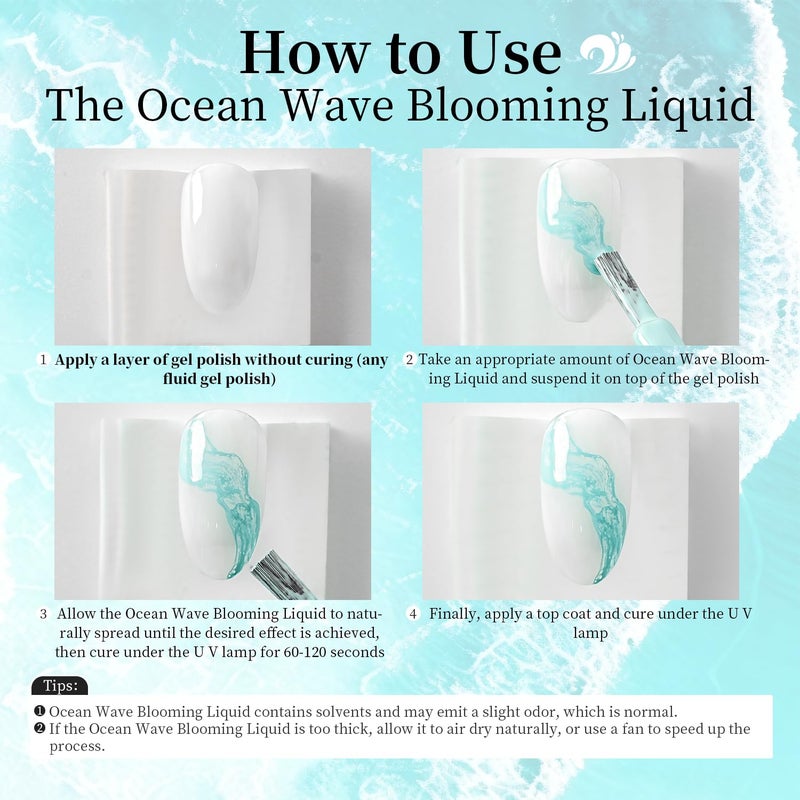 How to Use
The Ocean Wave Blooming Liquid

1 Apply a layer of gel polish without curing (any fluid gel polish)

2 Take an appropriate amount of Ocean Wave Blooming Liquid and suspend it on top of the gel polish

3 Allow the Ocean Wave Blooming Liquid to naturally spread until the desired effect is achieved, then cure under the U V lamp for 60-120 seconds

4 Finally, apply a top coat and cure under the U V lamp

Tips:
❶ Ocean Wave Blooming Liquid contains solvents and may emit a slight odor, which is normal.
❷ If the Ocean Wave Blooming Liquid is too thick, allow it to air dry naturally, or use a fan to speed up the process.