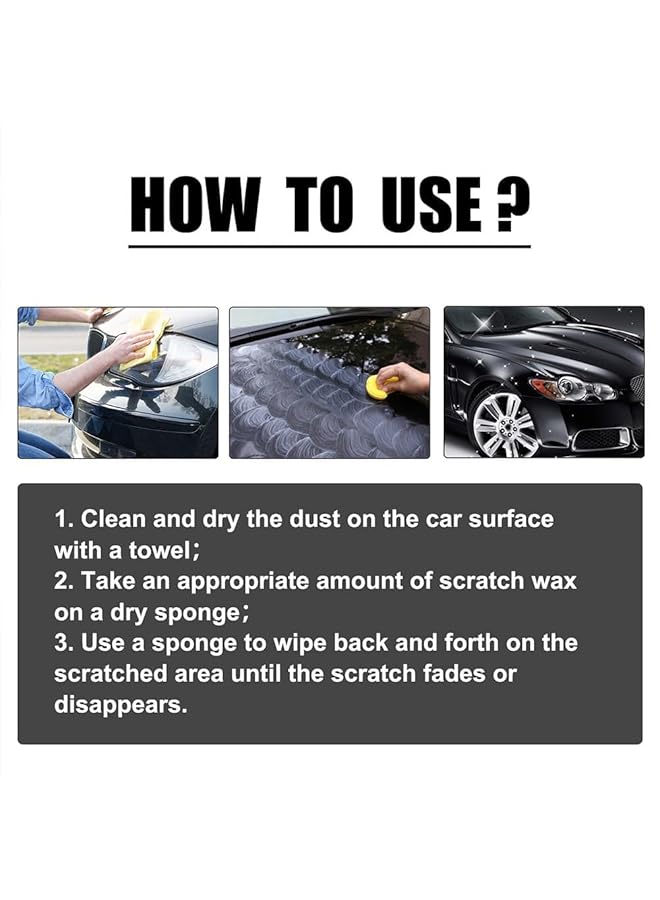 HOW TO USE ?

1. Clean and dry the dust on the car surface with a towel;
2. Take an appropriate amount of scratch wax on a dry sponge;
3. Use a sponge to wipe back and forth on the scratched area until the scratch fades or disappears.