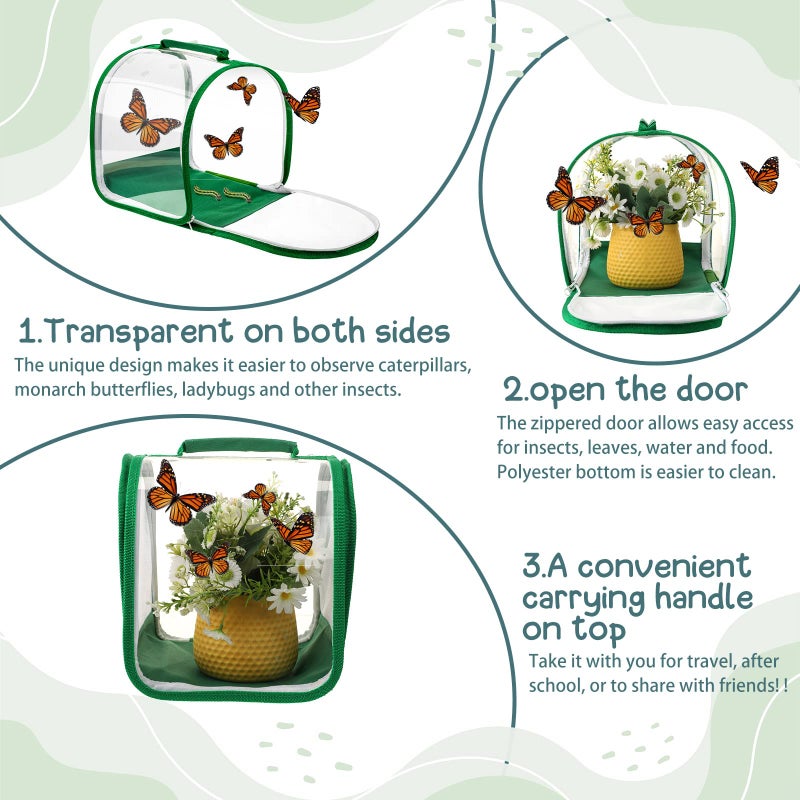 1.Transparent on both sides

The unique design makes it easier to observe caterpillars, monarch butterflies, ladybugs and other insects.

2.open the door

The zippered door allows easy access for insects, leaves, water and food. Polyester bottom is easier to clean.

3.A convenient carrying handle on top

Take it with you for travel, after school, or to share with friends! !