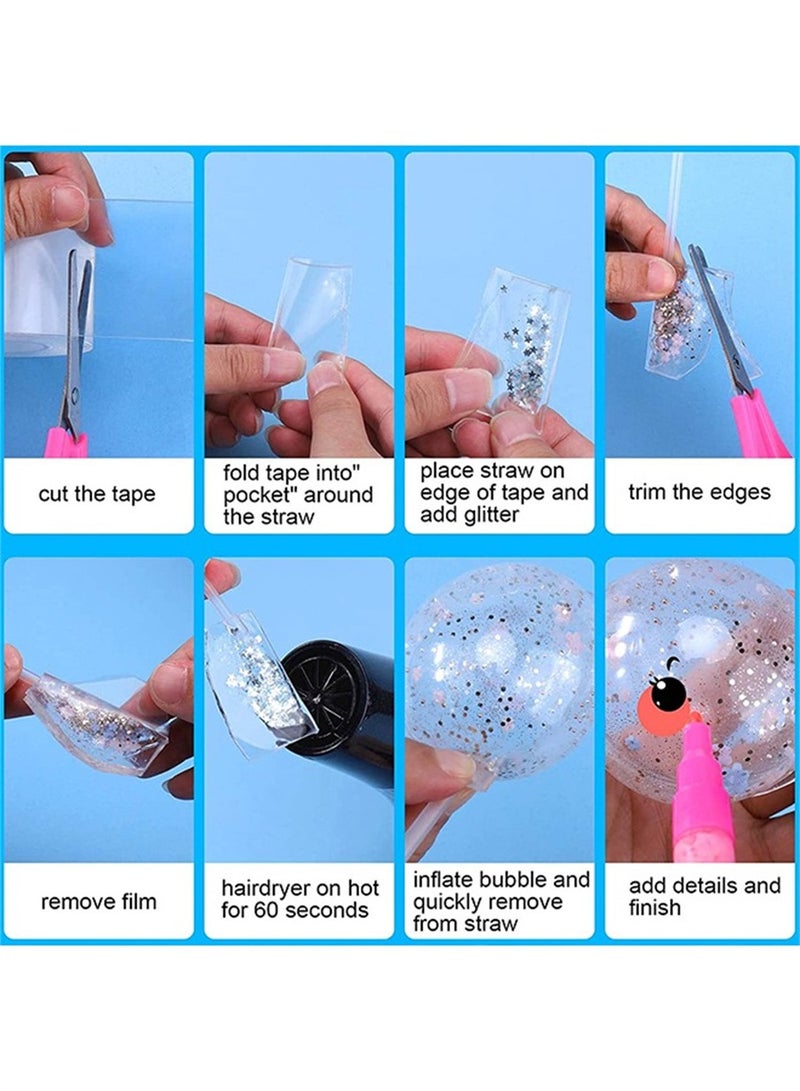 cut the tape

fold tape into" pocket" around the straw

place straw on edge of tape and add glitter

trim the edges

remove film

hairdryer on hot for 60 seconds

inflate bubble and quickly remove from straw

add details and finish