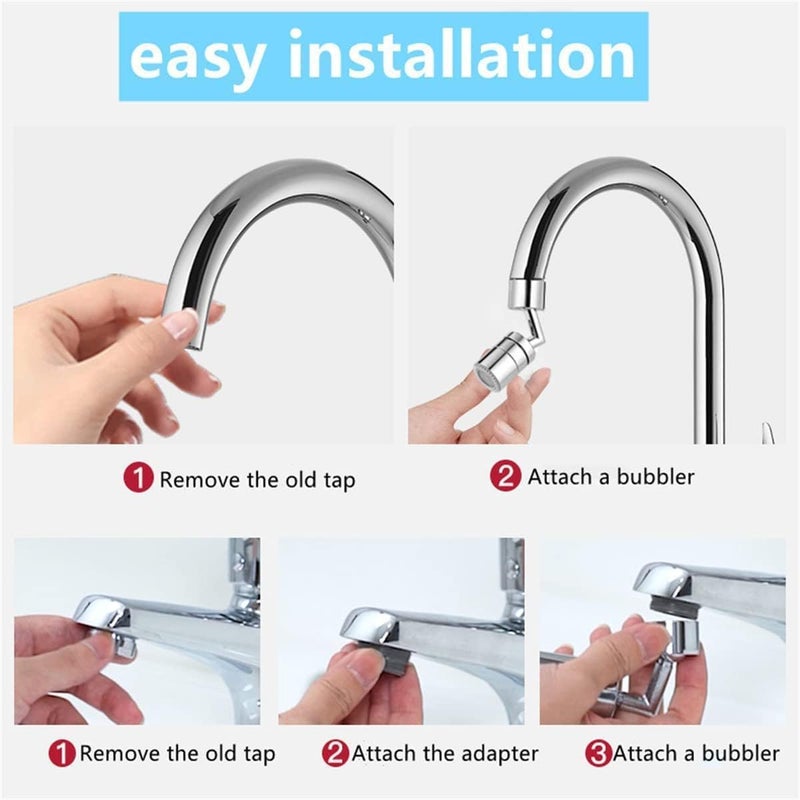 easy installation

1 Remove the old tap

2 Attach a bubbler

1 Remove the old tap

2 Attach the adapter

3 Attach a bubbler