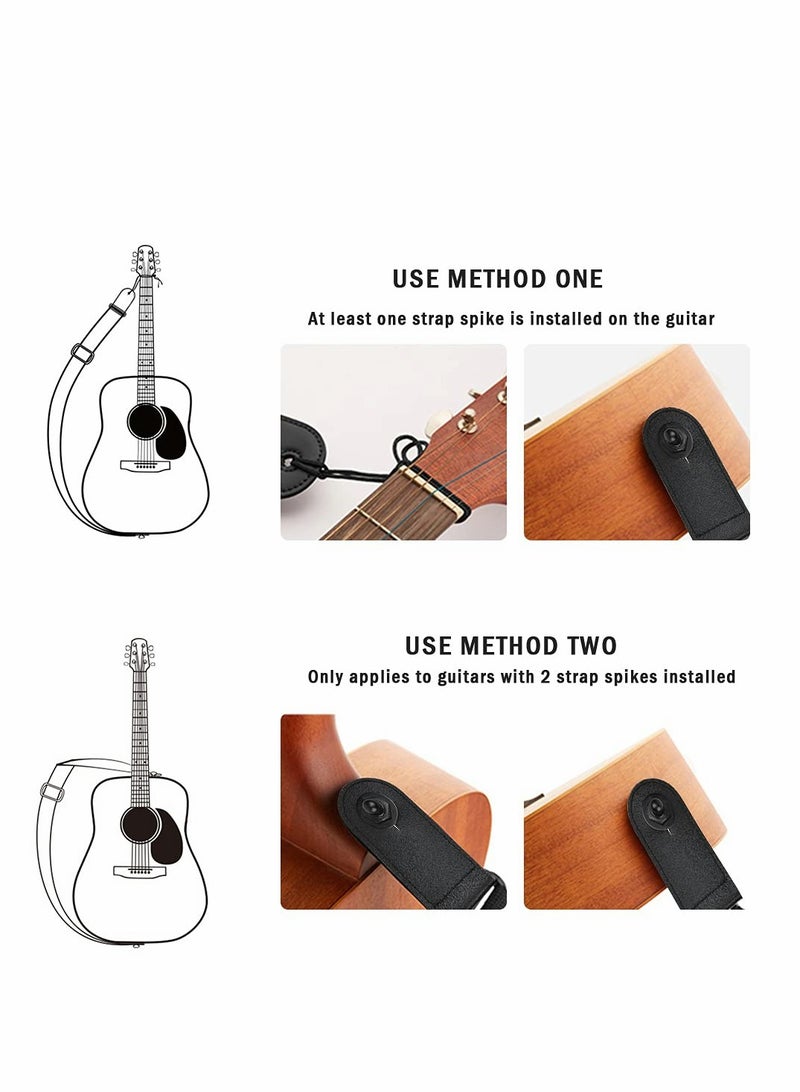 USE METHOD ONE

At least one strap spike is installed on the guitar

USE METHOD TWO

Only applies to guitars with 2 strap spikes installed