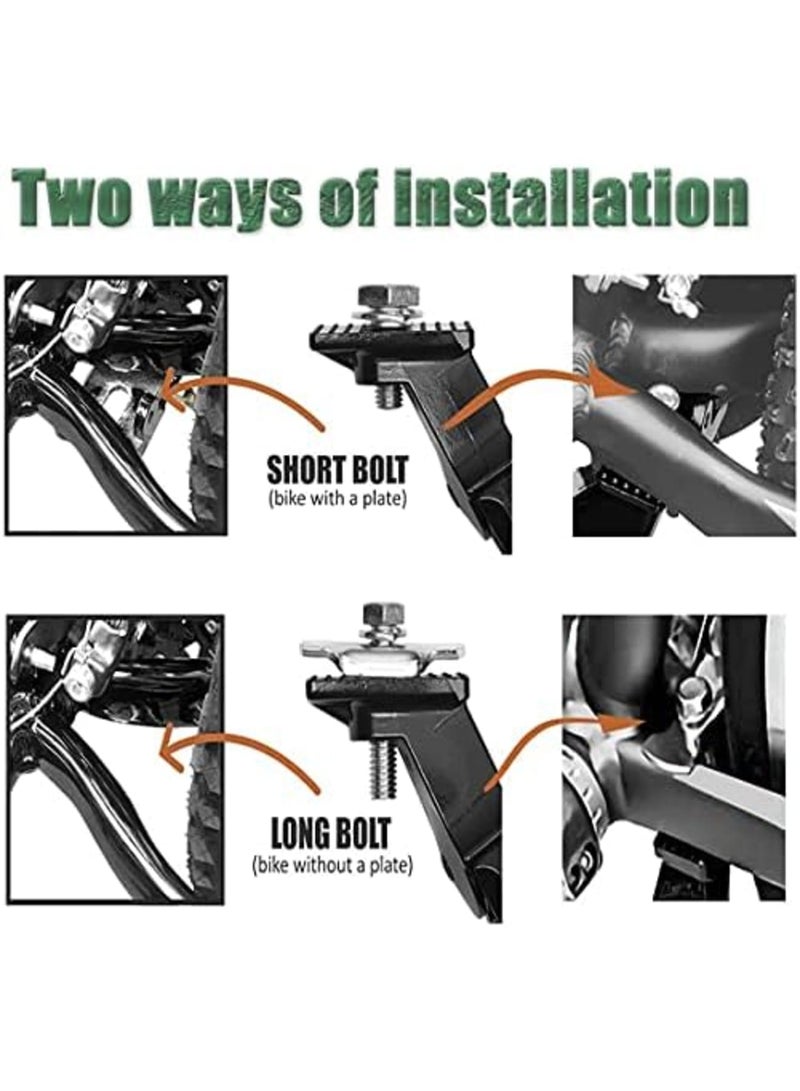 Two ways of installation

SHORT BOLT
(bike with a plate)

LONG BOLT
(bike without a plate)