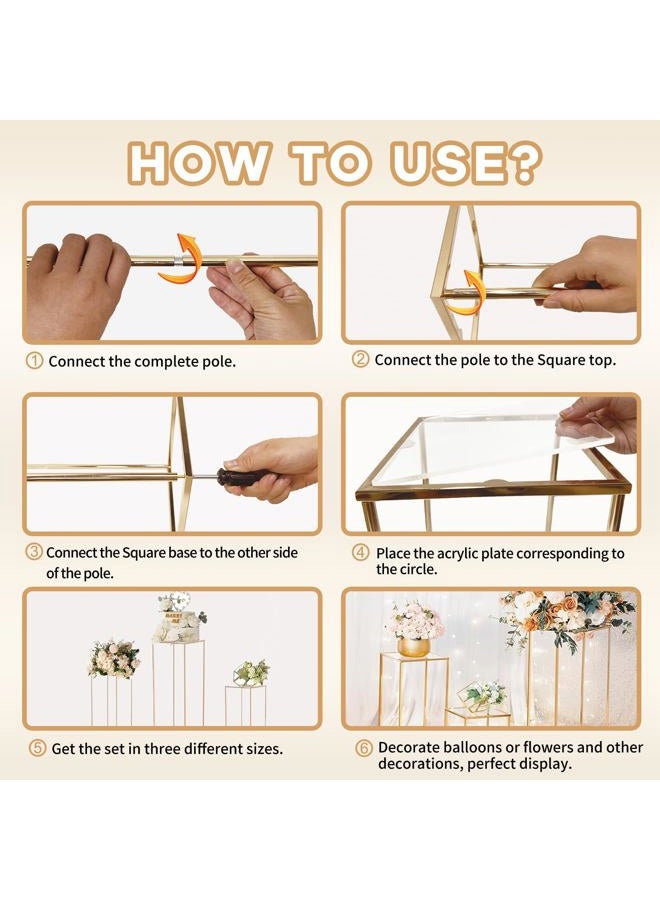 HOW TO USE?

① Connect the complete pole.

② Connect the pole to the Square top.

③ Connect the Square base to the other side of the pole.

④ Place the acrylic plate corresponding to the circle.

⑤ Get the set in three different sizes.

⑥ Decorate balloons or flowers and other decorations, perfect display.