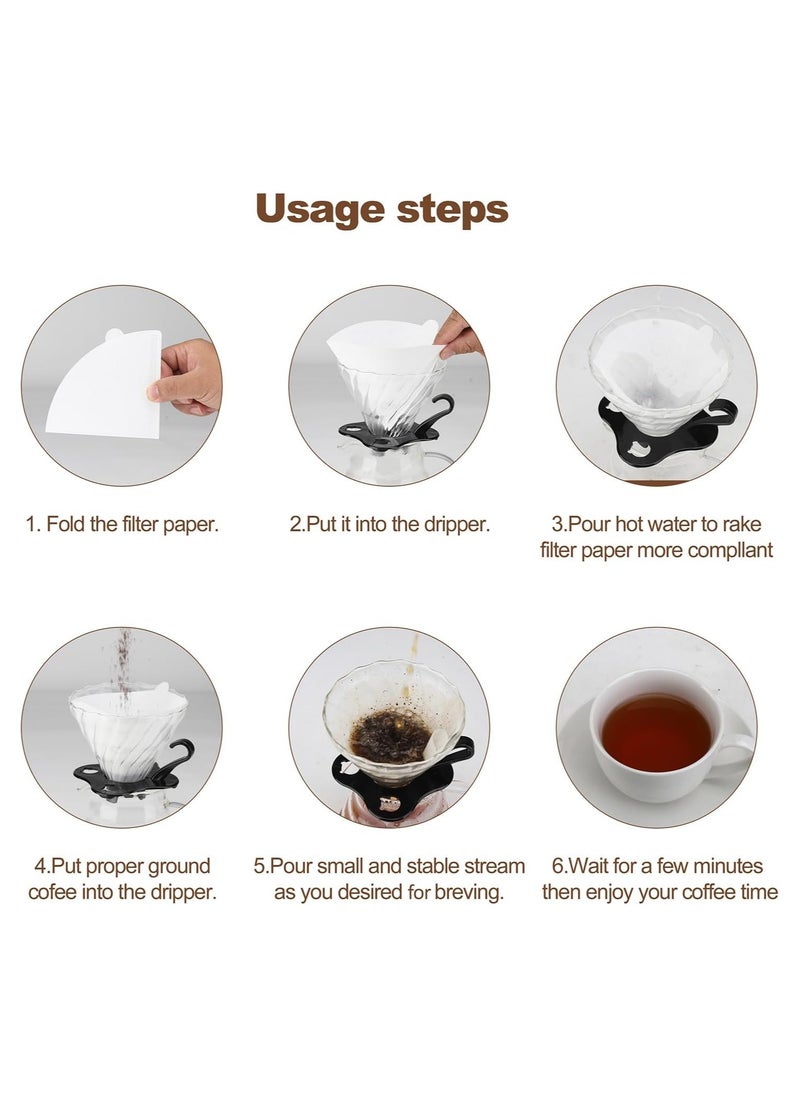 Usage steps

1. Fold the filter paper.

2.Put it into the dripper.

3.Pour hot water to rake filter paper more compllant

4.Put proper ground cofee into the dripper.

5.Pour small and stable stream as you desired for breving.

6.Wait for a few minutes then enjoy your coffee time