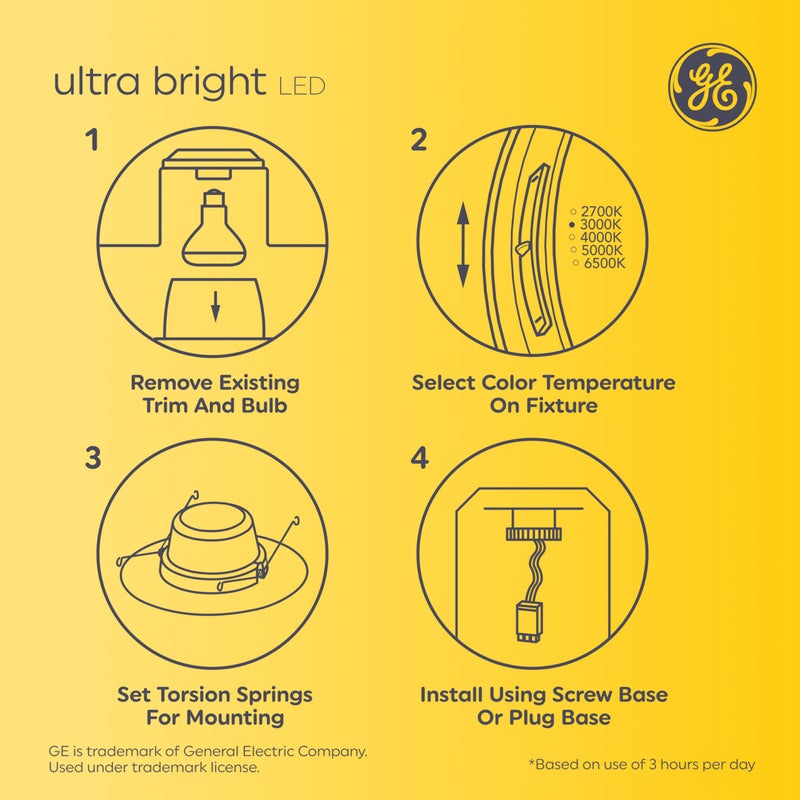 ultra bright LED

GE

1

Remove Existing Trim And Bulb

2

2700K
3000K
4000K
5000K
6500K

Select Color Temperature On Fixture

3

Set Torsion Springs For Mounting

4

Install Using Screw Base Or Plug Base

GE is trademark of General Electric Company. Used under trademark license.

*Based on use of 3 hours per day