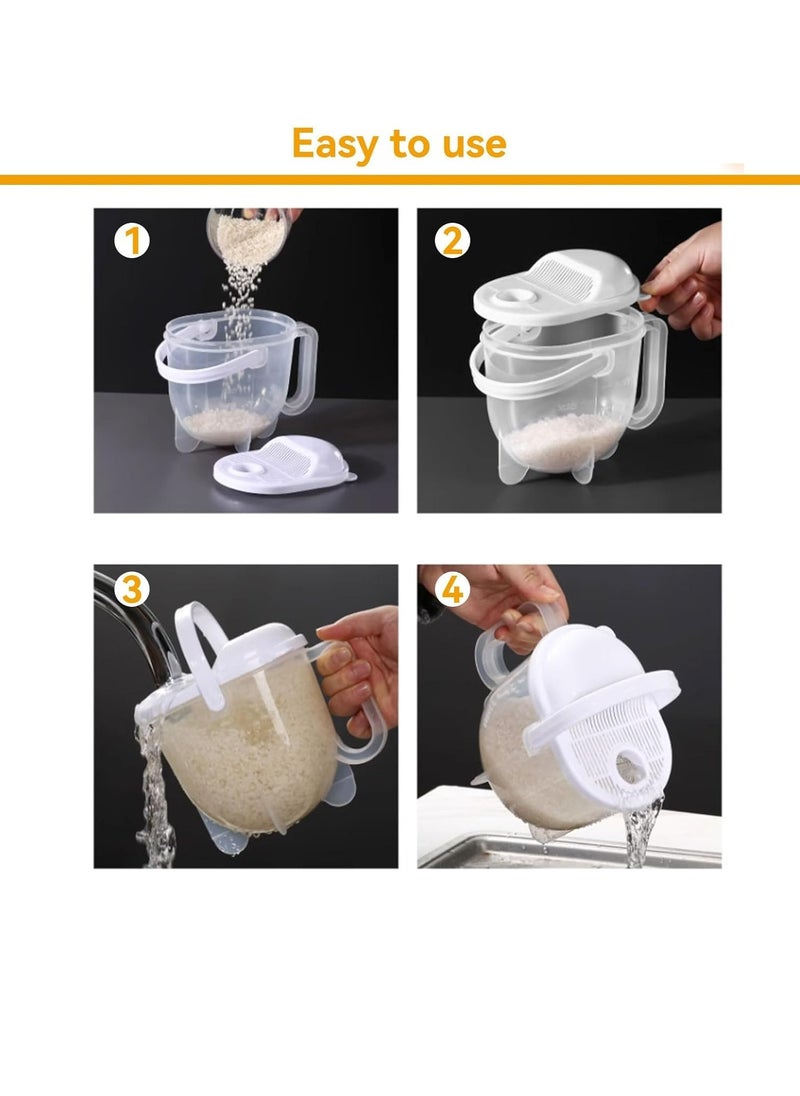 Easy to use

1

2

3

4