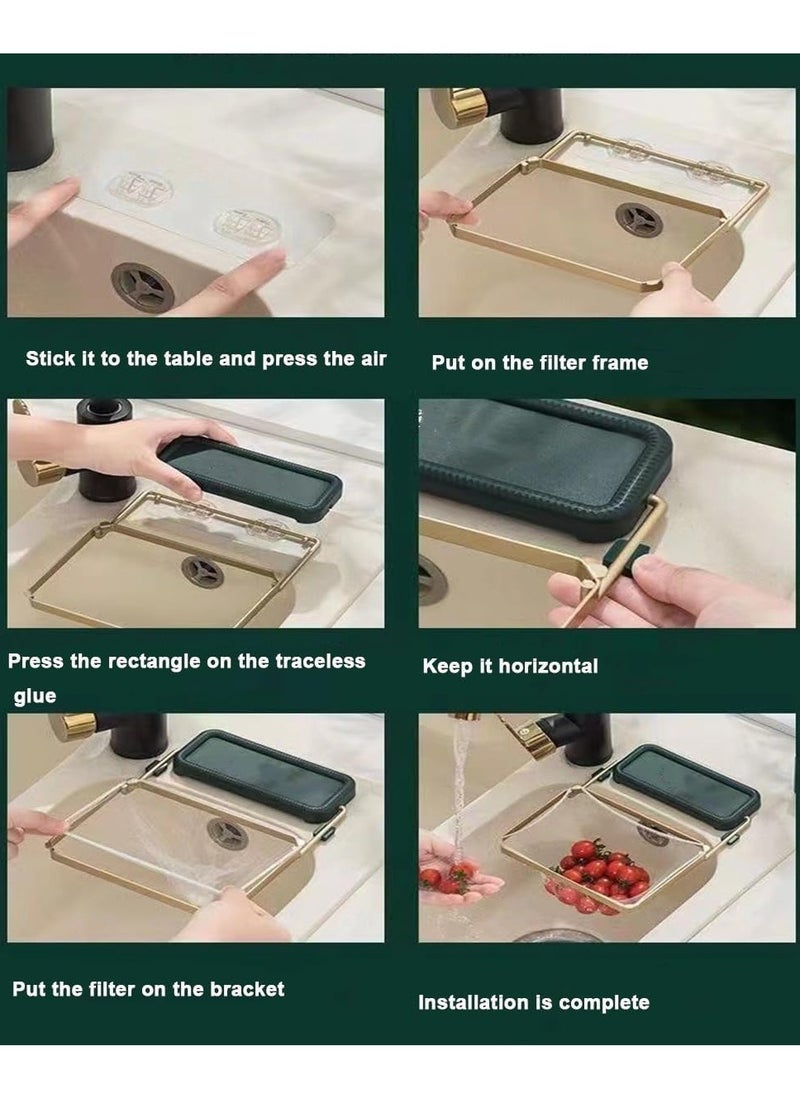 Stick it to the table and press the air

Put on the filter frame

Press the rectangle on the traceless glue

Keep it horizontal

Put the filter on the bracket

Installation is complete