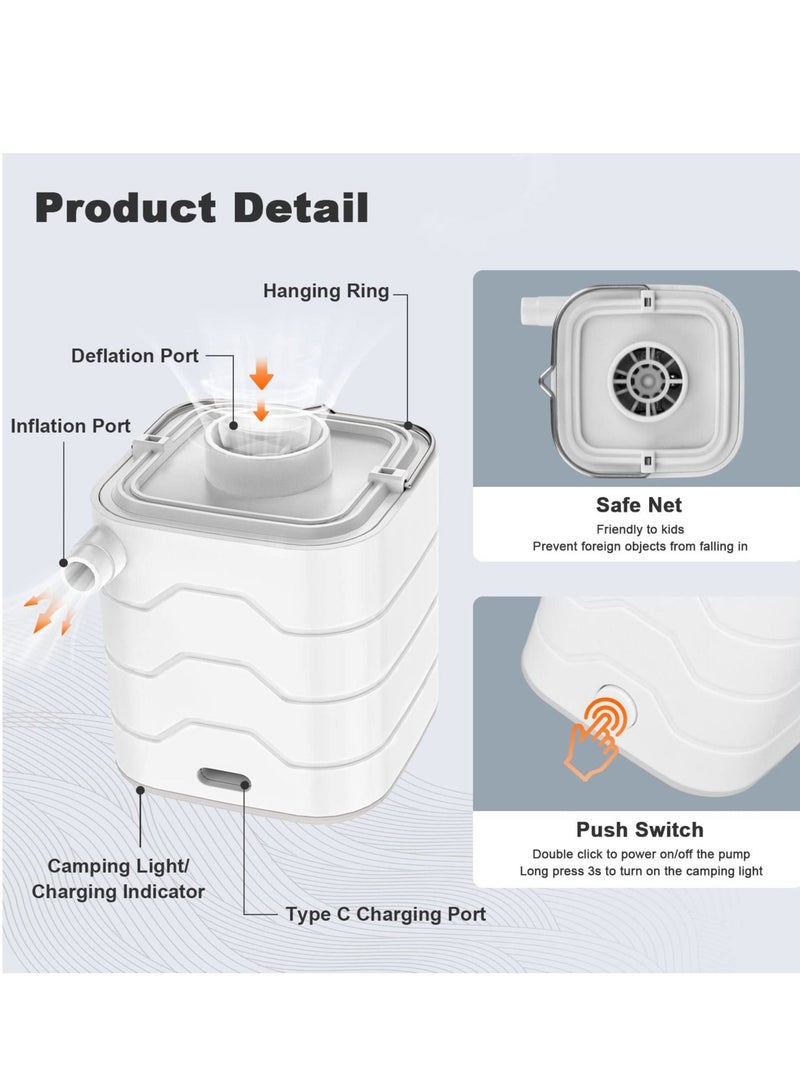 Product Detail

Hanging Ring

Deflation Port

Inflation Port

Camping Light/ Charging Indicator

Type C Charging Port

Safe Net

Friendly to kids
Prevent foreign objects from falling in

Push Switch

Double click to power on/off the pump
Long press 3s to turn on the camping light