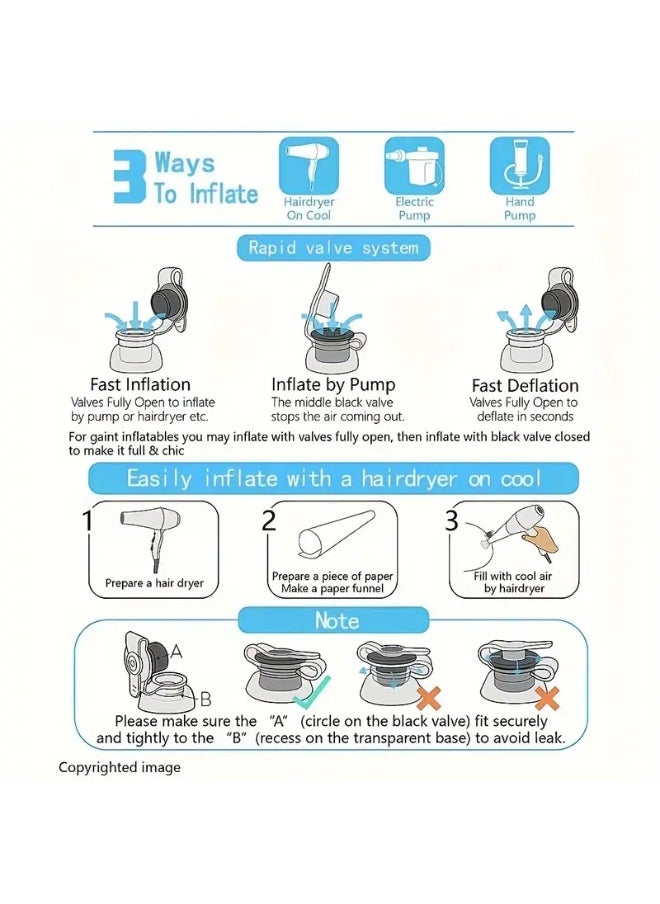 3 Ways To Inflate

Hairdryer On Cool

Electric Pump

Hand Pump

Rapid valve system

Fast Inflation
Valves Fully Open to inflate by pump or hairdryer etc.

Inflate by Pump
The middle black valve stops the air coming out.

Fast Deflation
Valves Fully Open to deflate in seconds

For gaint inflatables you may inflate with valves fully open, then inflate with black valve closed to make it full & chic

Easily inflate with a hairdryer on cool

1
Prepare a hair dryer

2
Prepare a piece of paper
Make a paper funnel

3
Fill with cool air by hairdryer

Note

A

B

Please make sure the "A" (circle on the black valve) fit securely and tightly to the "B" (recess on the transparent base) to avoid leak.

Copyrighted image