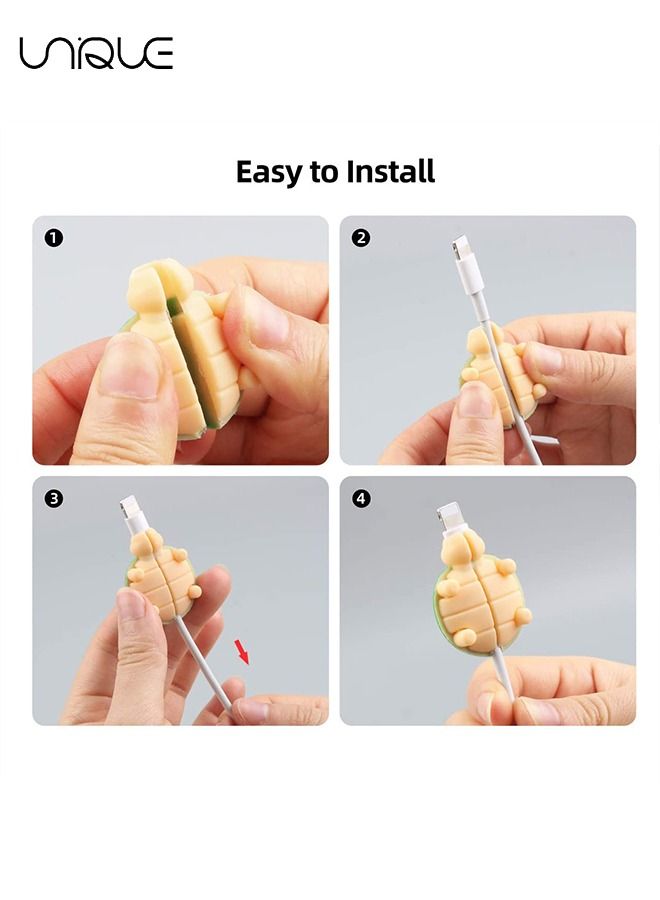 UNIQUE

Easy to Install

1

2

3

4