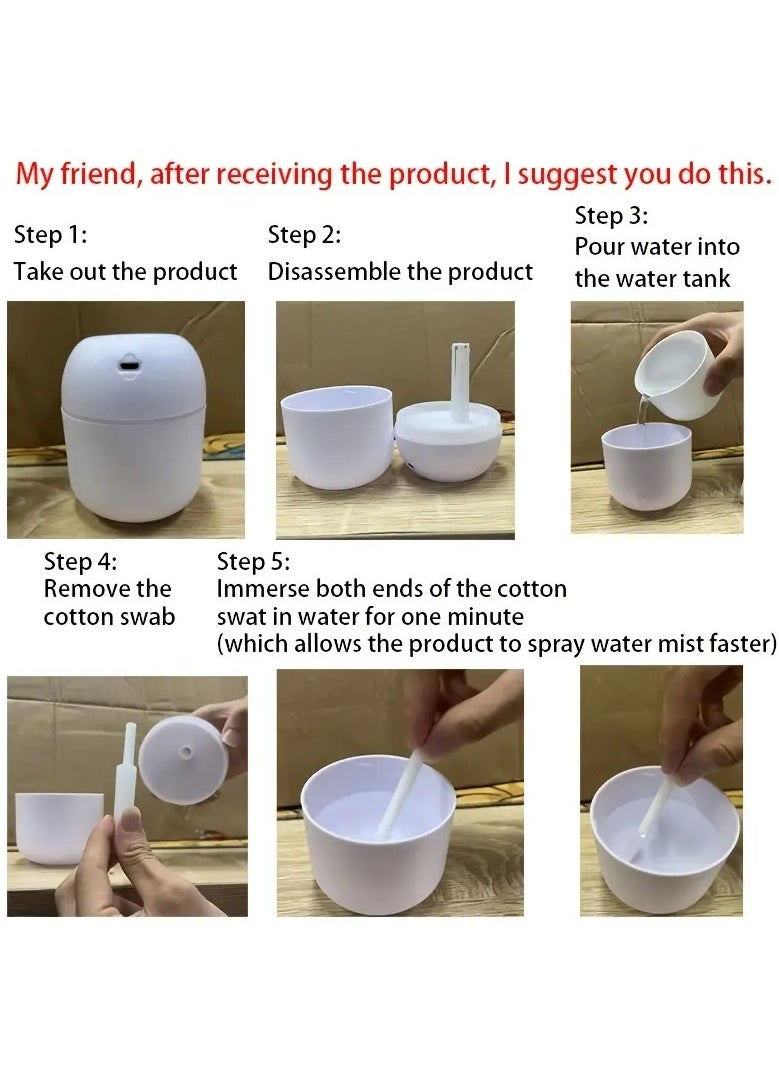 My friend, after receiving the product, I suggest you do this.

Step 1:
Take out the product

Step 2:
Disassemble the product

Step 3:
Pour water into the water tank

Step 4:
Remove the cotton swab

Step 5:
Immerse both ends of the cotton swat in water for one minute
(which allows the product to spray water mist faster)