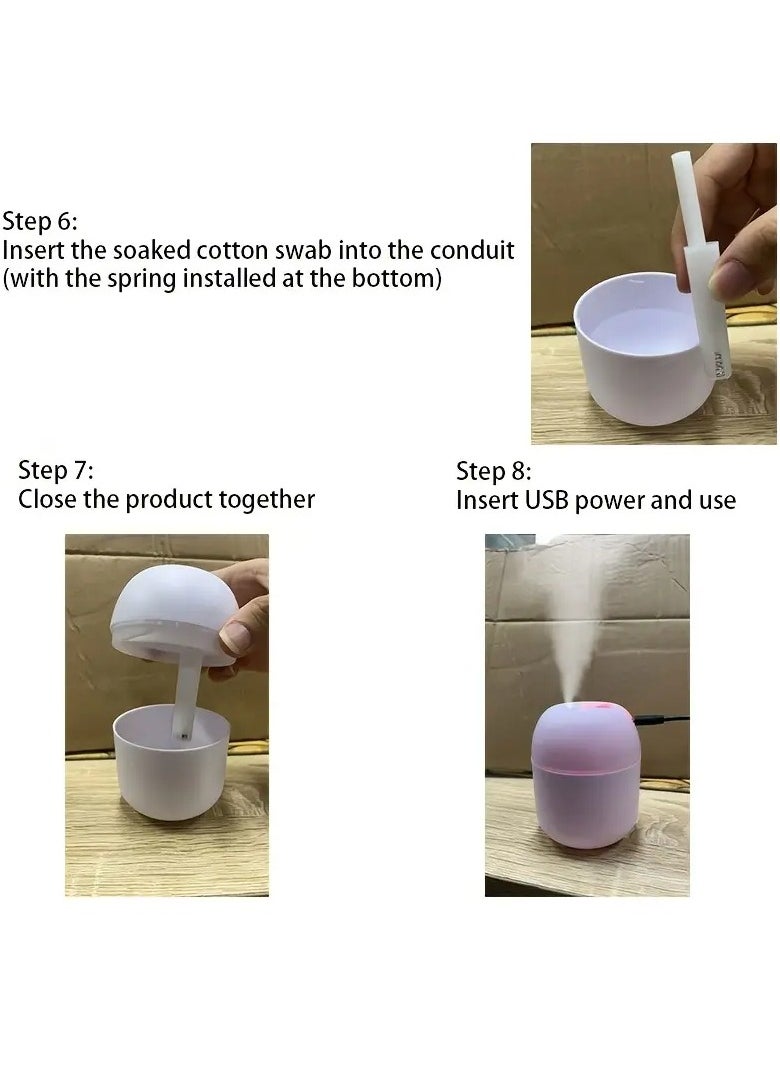 Step 6:
Insert the soaked cotton swab into the conduit (with the spring installed at the bottom)

Step 7:
Close the product together

Step 8:
Insert USB power and use