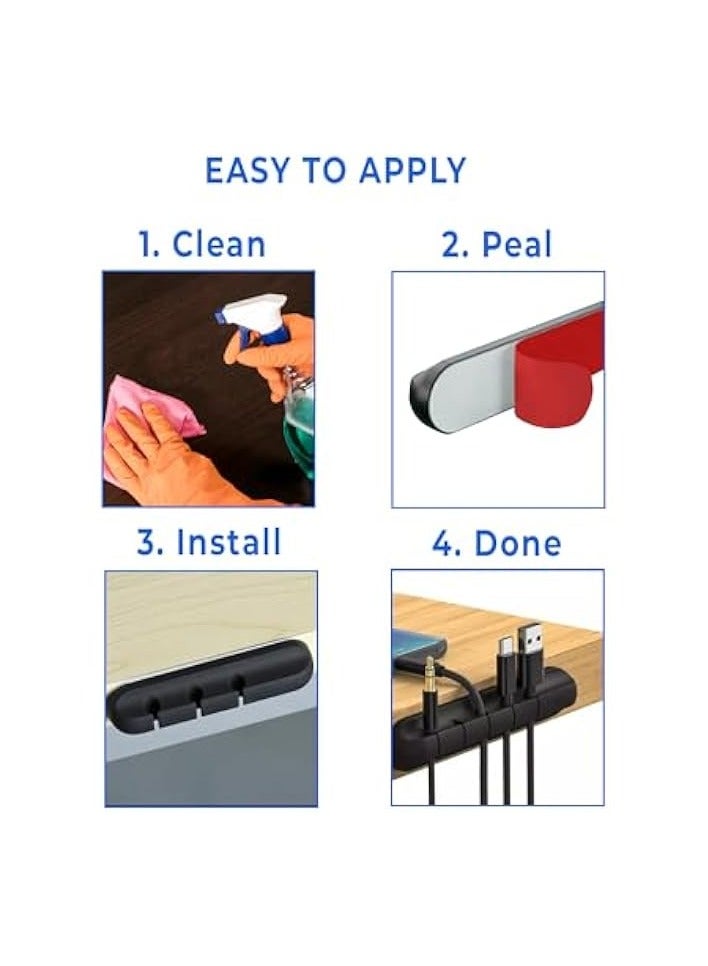 EASY TO APPLY

1. Clean

2. Peal

3. Install

4. Done