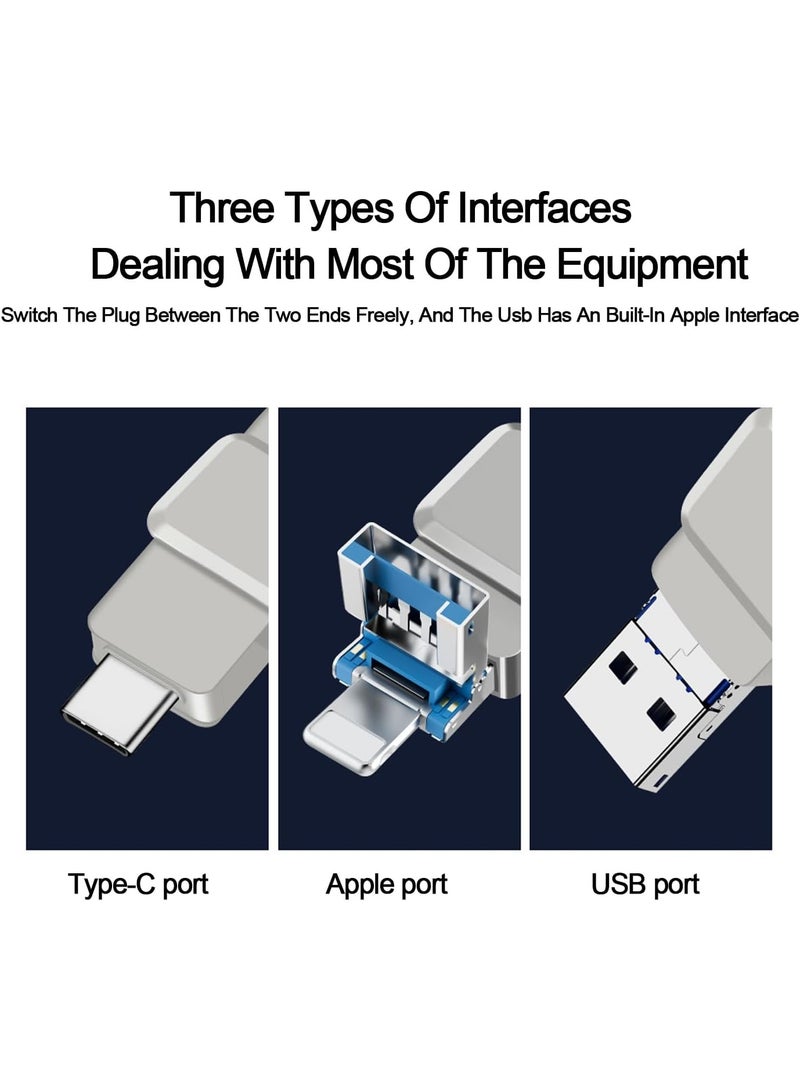 Three Types Of Interfaces
Dealing With Most Of The Equipment

Switch The Plug Between The Two Ends Freely, And The Usb Has An Built-In Apple Interface

Type-C port

Apple port

USB port