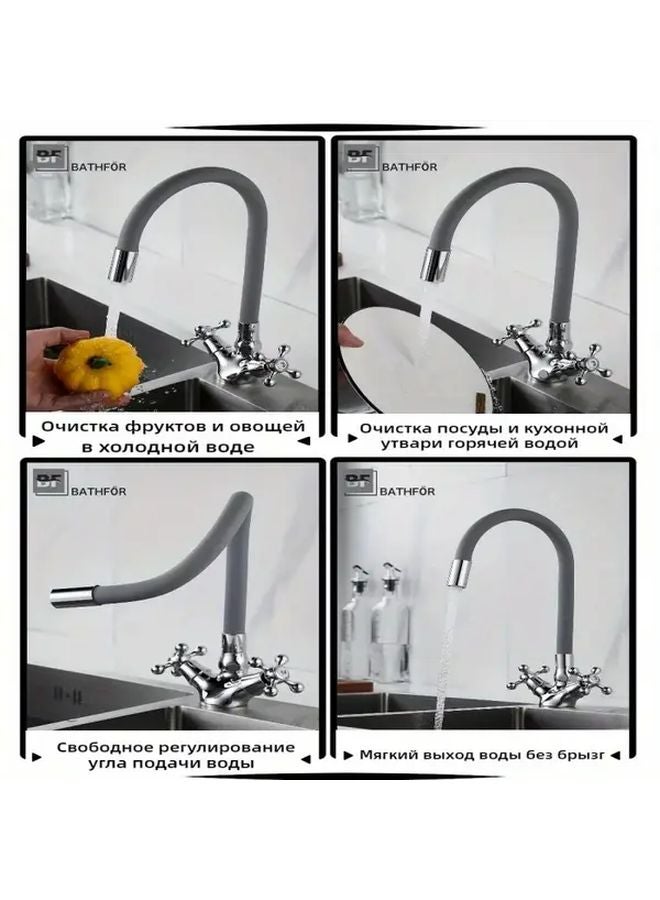 BF BATHFÖR

Очистка фруктов и овощей в холодной воде

BF BATHFÖR

Очистка посуды и кухонной утвари горячей водой

BF BATHFÖR

Свободное регулирование угла подачи воды

BF BATHFÖR

Мягкий выход воды без брызг