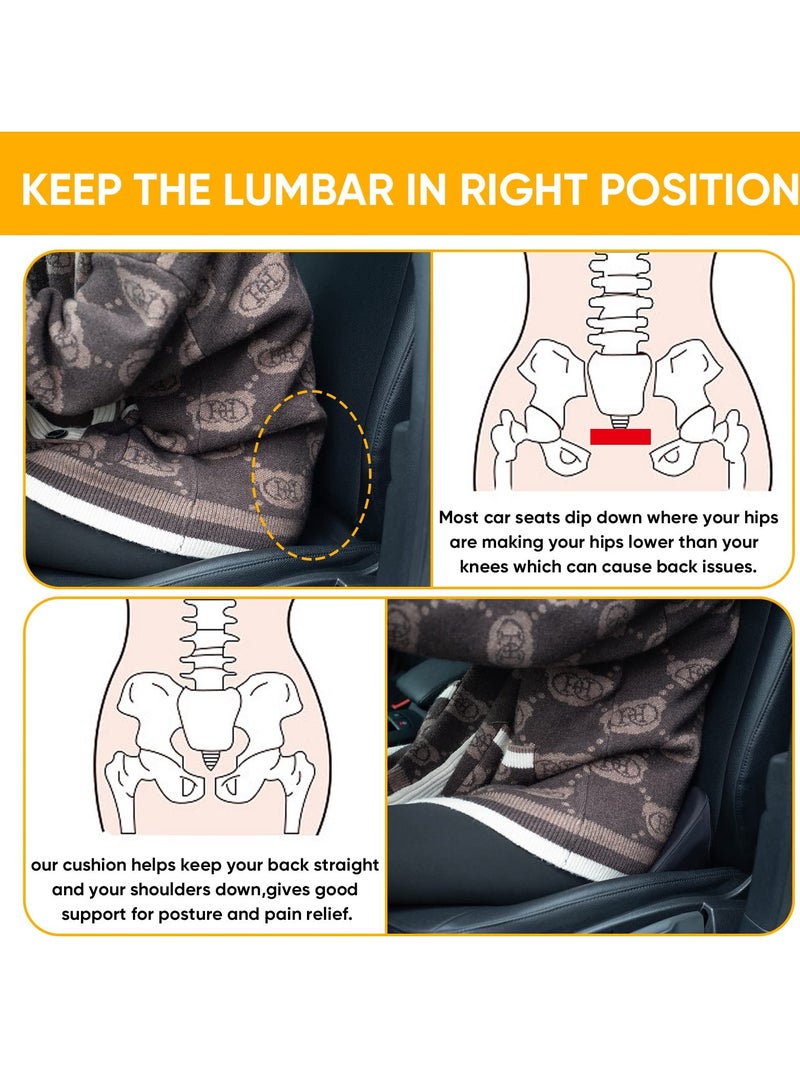 KEEP THE LUMBAR IN RIGHT POSITION

Most car seats dip down where your hips are making your hips lower than your knees which can cause back issues.

our cushion helps keep your back straight and your shoulders down,gives good support for posture and pain relief.