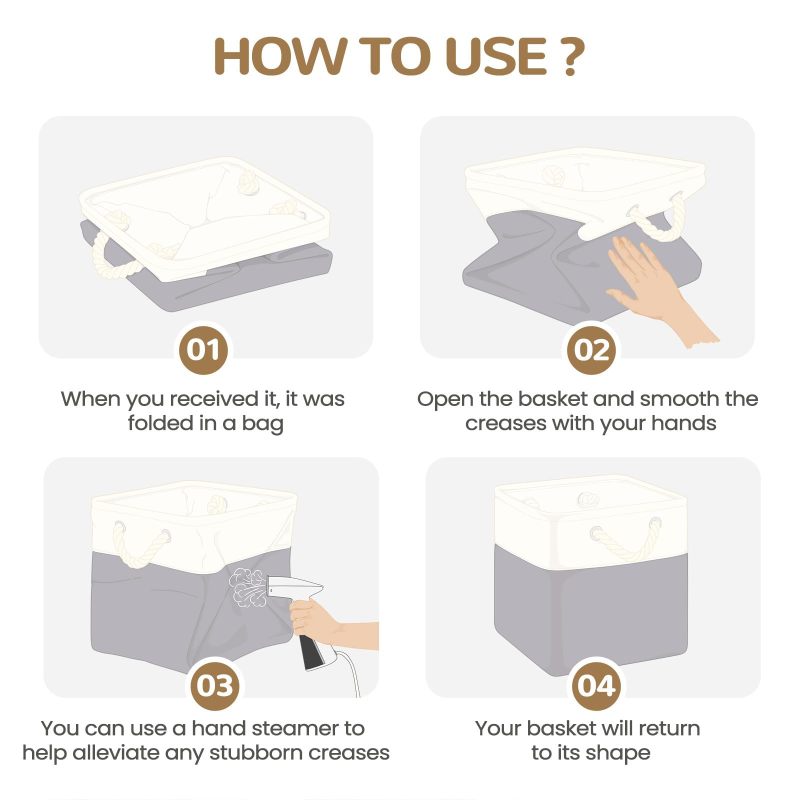 HOW TO USE ?

01

When you received it, it was folded in a bag

02

Open the basket and smooth the creases with your hands

03

You can use a hand steamer to help alleviate any stubborn creases

04

Your basket will return to its shape