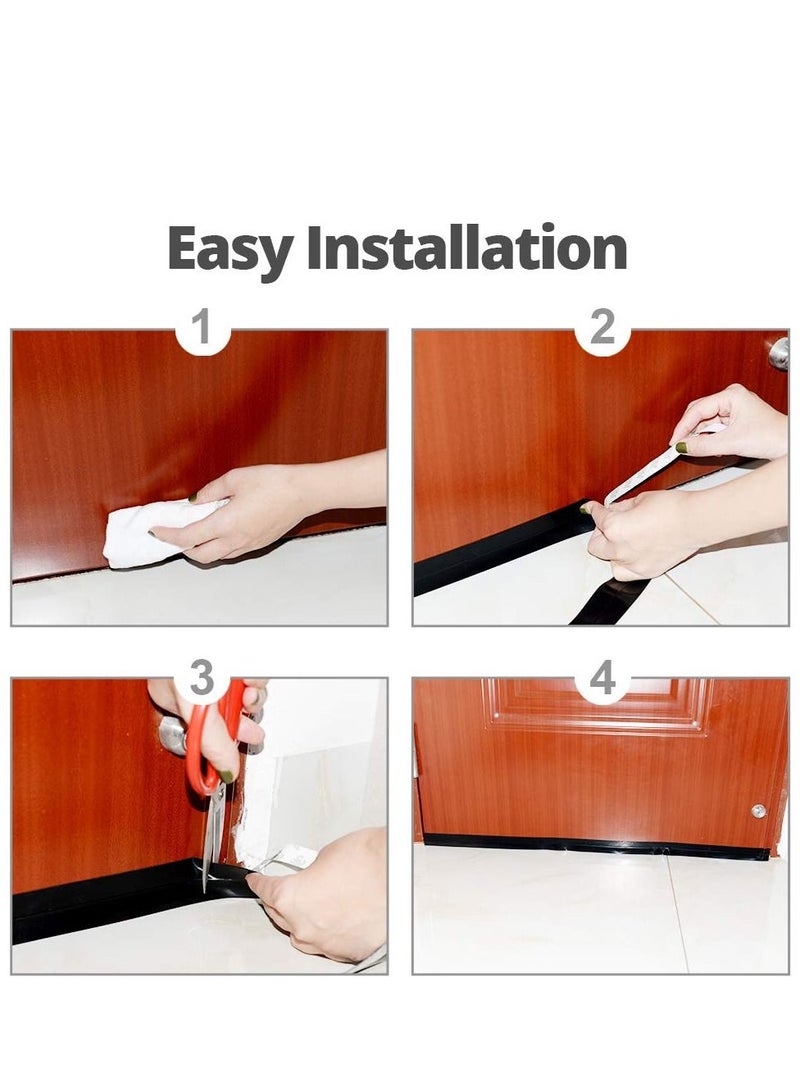 Easy Installation

1

2

3

4