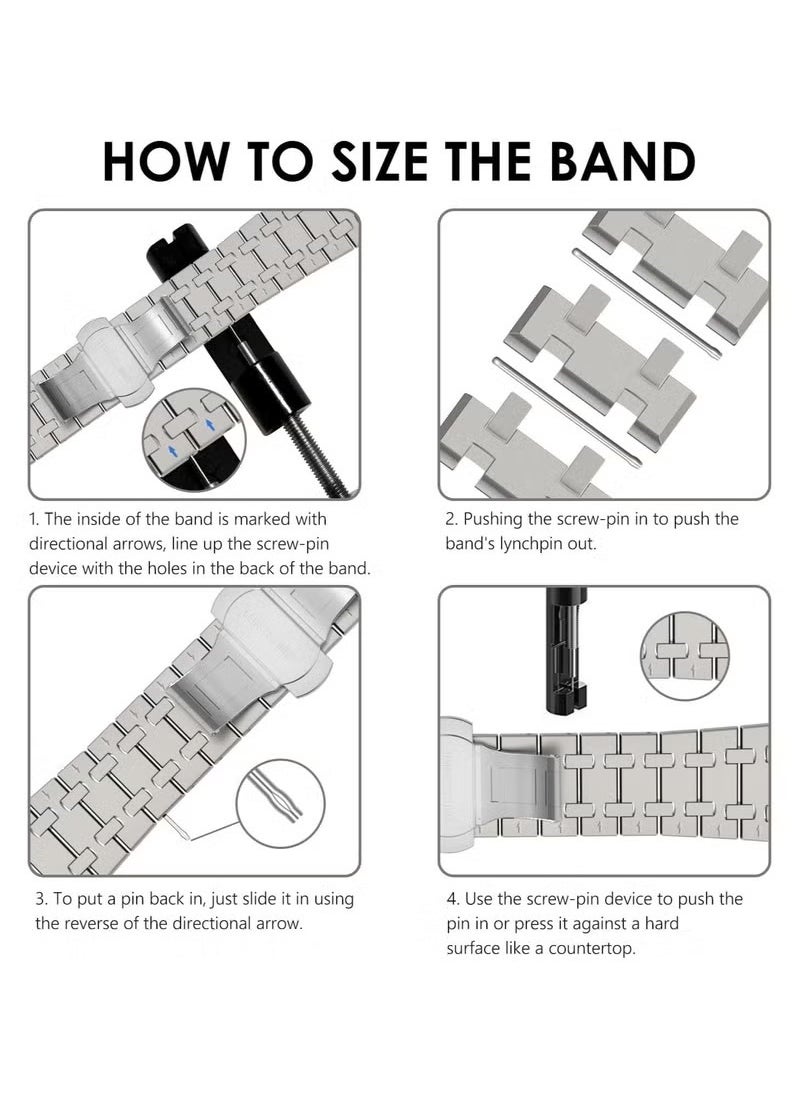 HOW TO SIZE THE BAND

1. The inside of the band is marked with directional arrows, line up the screw-pin device with the holes in the back of the band.

2. Pushing the screw-pin in to push the band's lynchpin out.

3. To put a pin back in, just slide it in using the reverse of the directional arrow.

4. Use the screw-pin device to push the pin in or press it against a hard surface like a countertop.