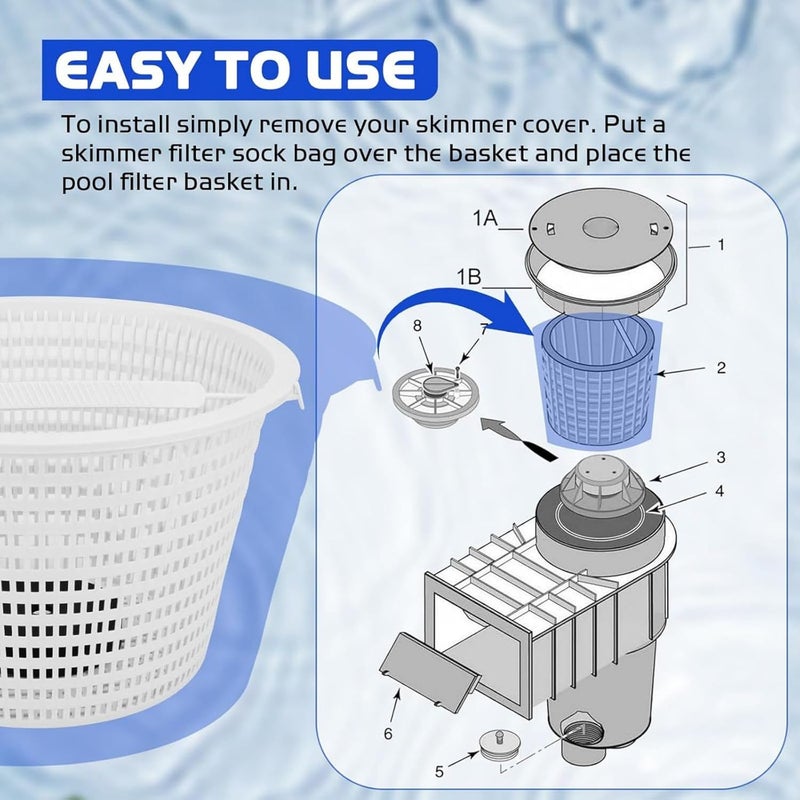 EASY TO USE

To install simply remove your skimmer cover. Put a skimmer filter sock bag over the basket and place the pool filter basket in.

1A
1
1B
8
7
2
3
4
6
5