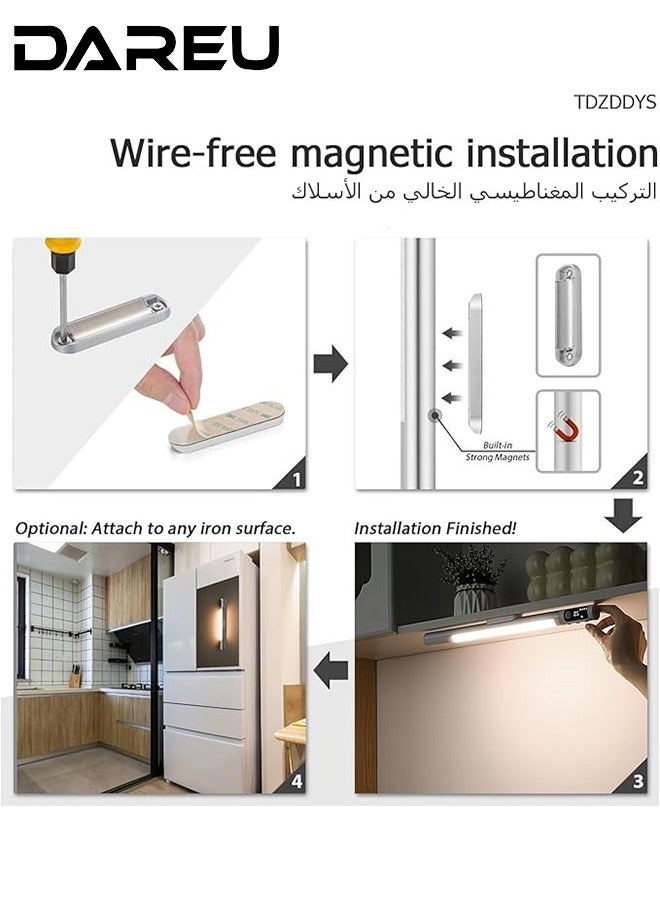 DAREU

TDZDDYS

Wire-free magnetic installation
التركيب المغناطيسي الخالي من الأسلاك

1

Built-in Strong Magnets

2

Optional: Attach to any iron surface.

Installation Finished!

4

3