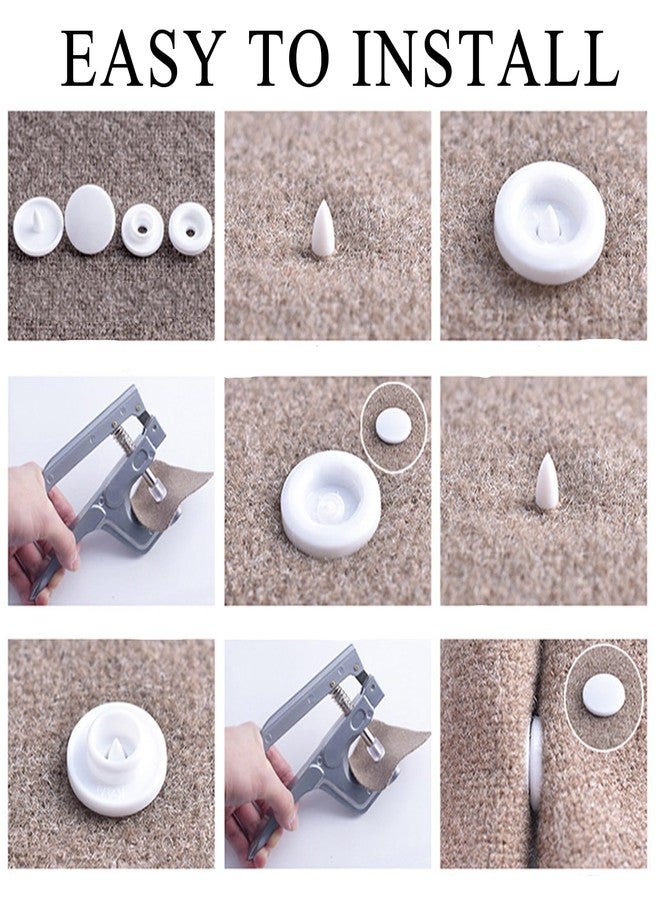 EASY TO INSTALL