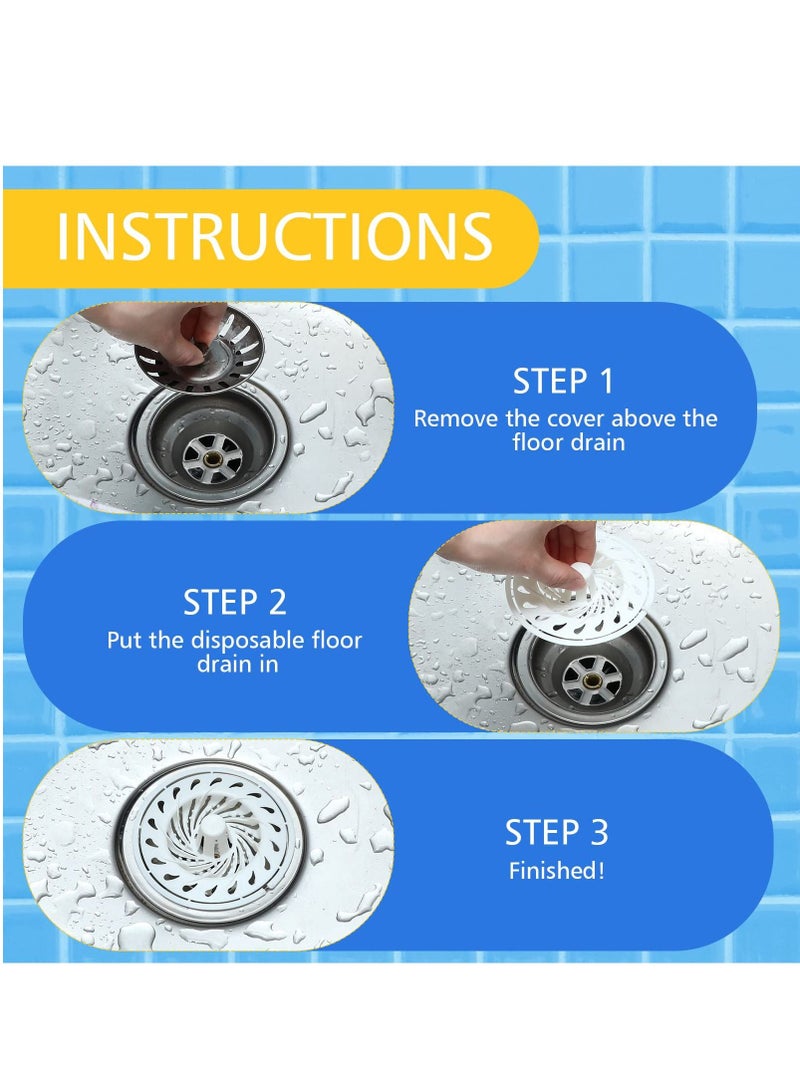 INSTRUCTIONS

STEP 1
Remove the cover above the floor drain

STEP 2
Put the disposable floor drain in

STEP 3
Finished!