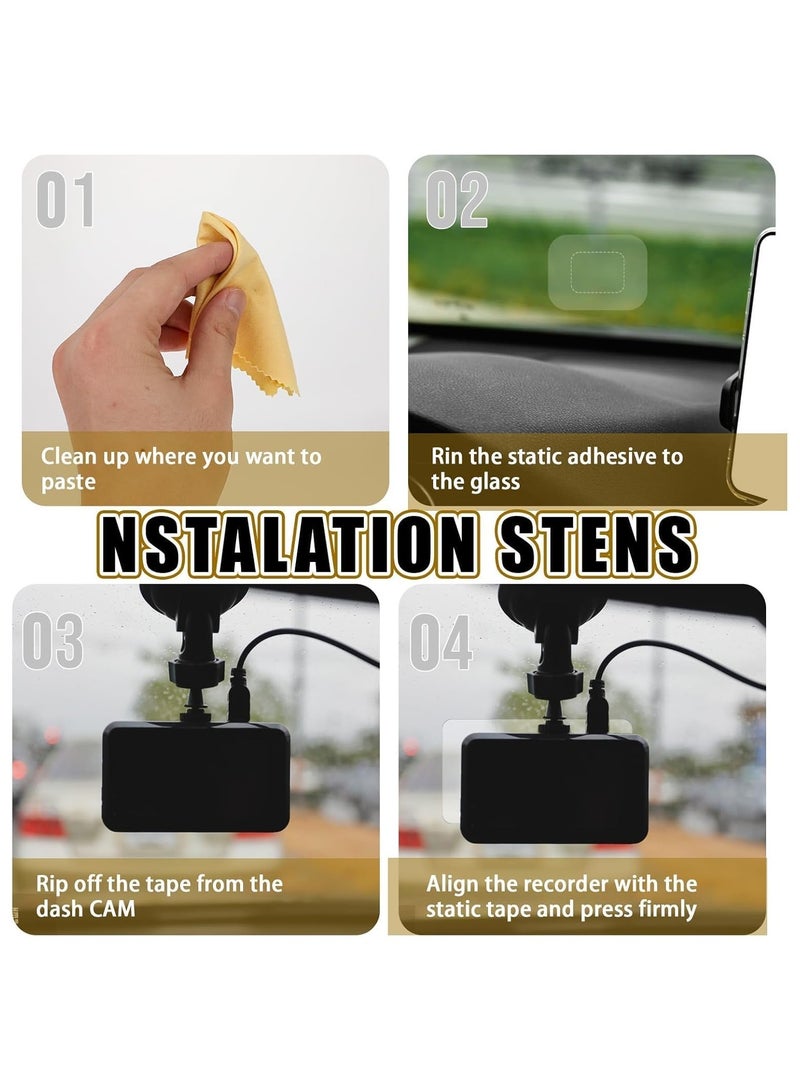 01

Clean up where you want to paste

02

Rin the static adhesive to the glass

NSTALATION STENS

03

Rip off the tape from the dash CAM

04

Align the recorder with the static tape and press firmly