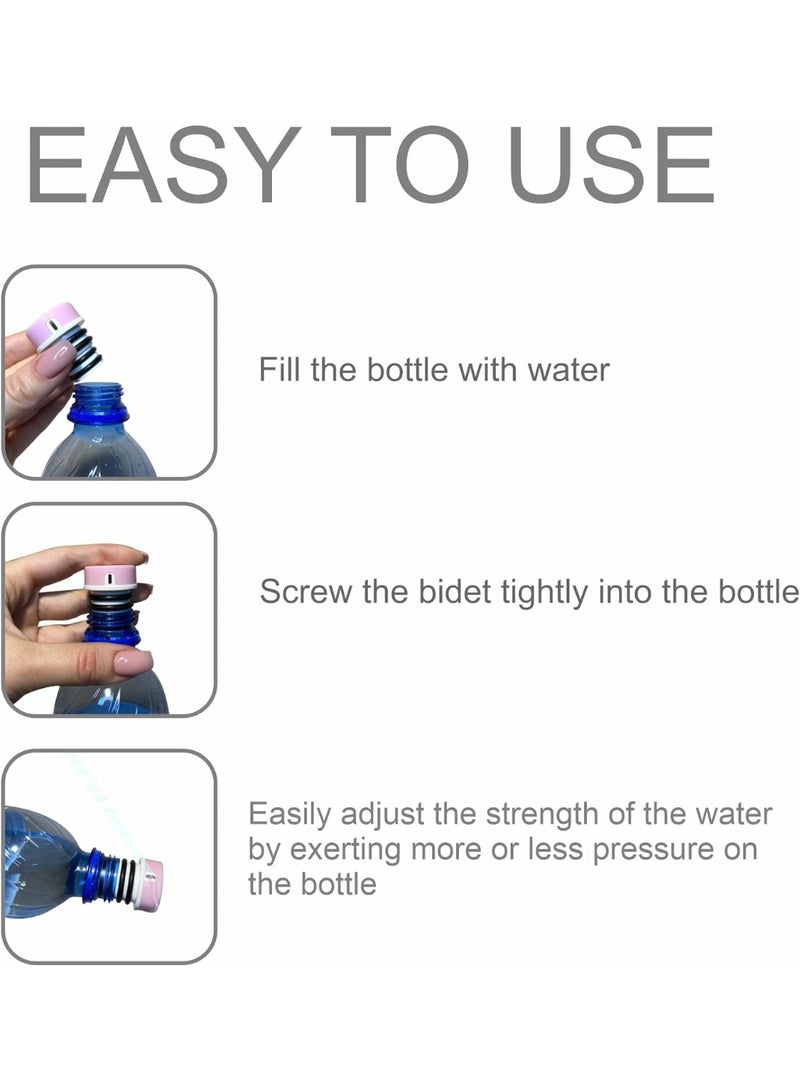 EASY TO USE

Fill the bottle with water

Screw the bidet tightly into the bottle

Easily adjust the strength of the water by exerting more or less pressure on the bottle