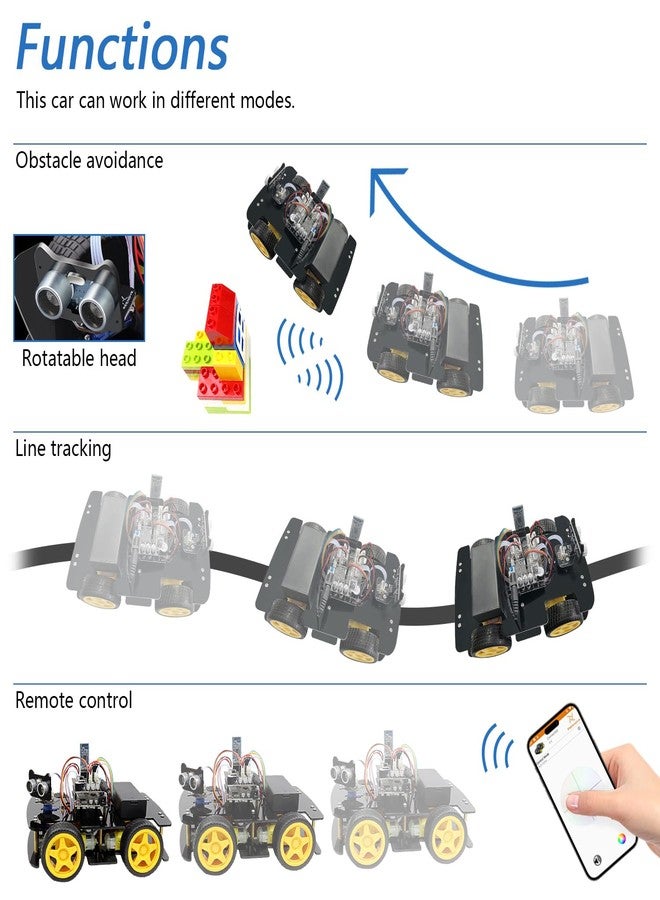 Functions

This car can work in different modes.

Obstacle avoidance

Rotatable head

Line tracking

Remote control