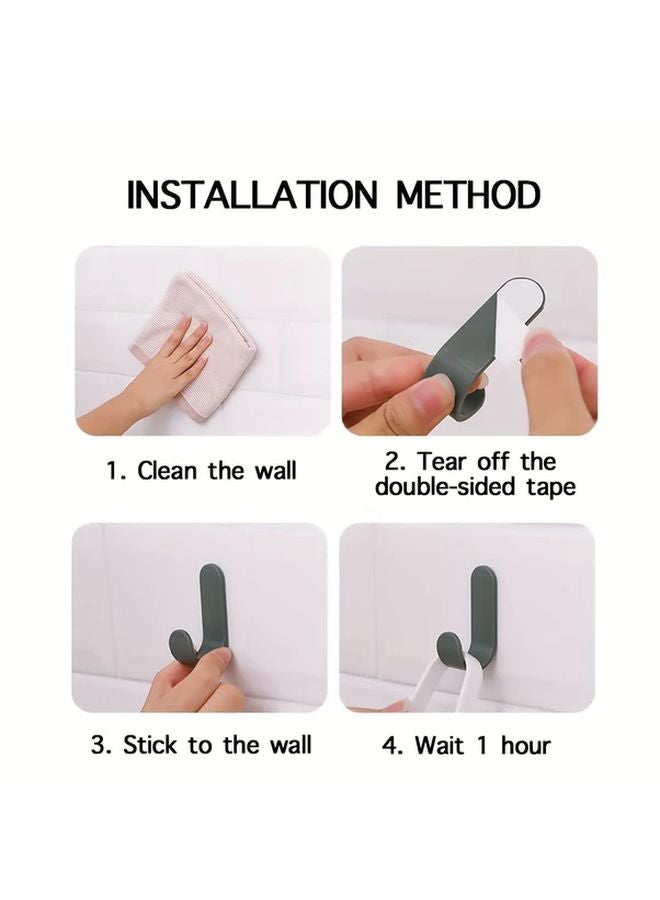 INSTALLATION METHOD

1. Clean the wall

2. Tear off the double-sided tape

3. Stick to the wall

4. Wait 1 hour