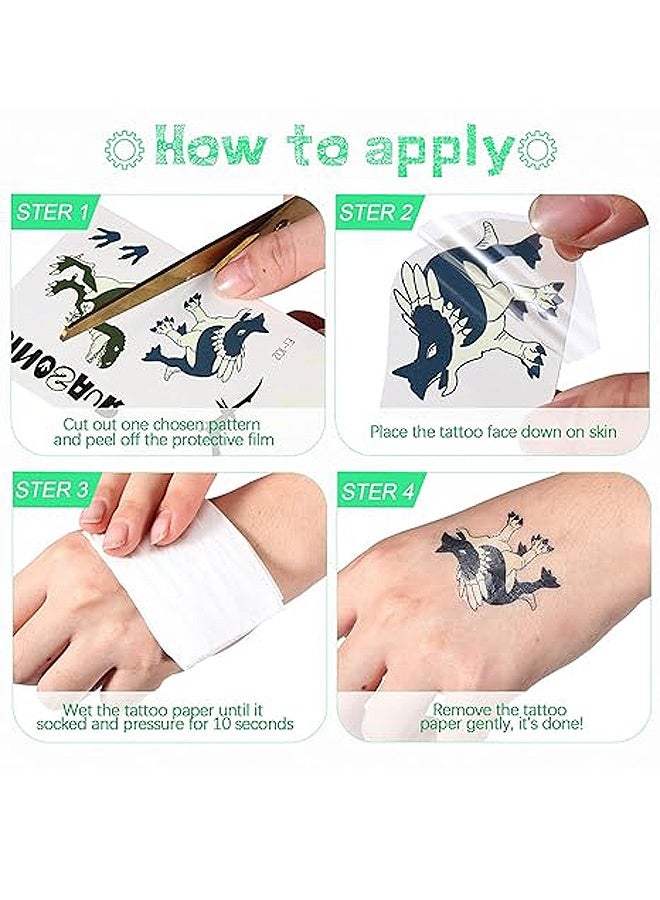 How to apply

STER 1

Cut out one chosen pattern and peel off the protective film

STER 2

Place the tattoo face down on skin

STER 3

Wet the tattoo paper until it socked and pressure for 10 seconds

STER 4

Remove the tattoo paper gently, it's done!