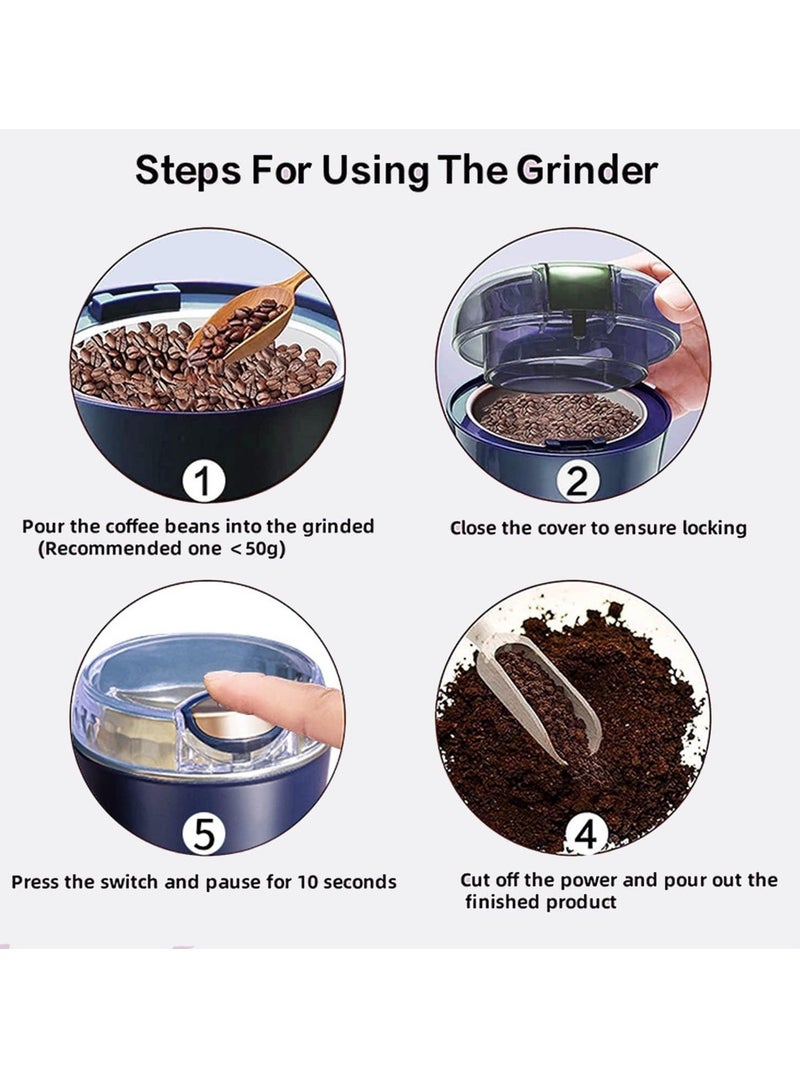 Steps For Using The Grinder

1

Pour the coffee beans into the grinded (Recommended one <50g)

2

Close the cover to ensure locking

5

Press the switch and pause for 10 seconds

4

Cut off the power and pour out the finished product