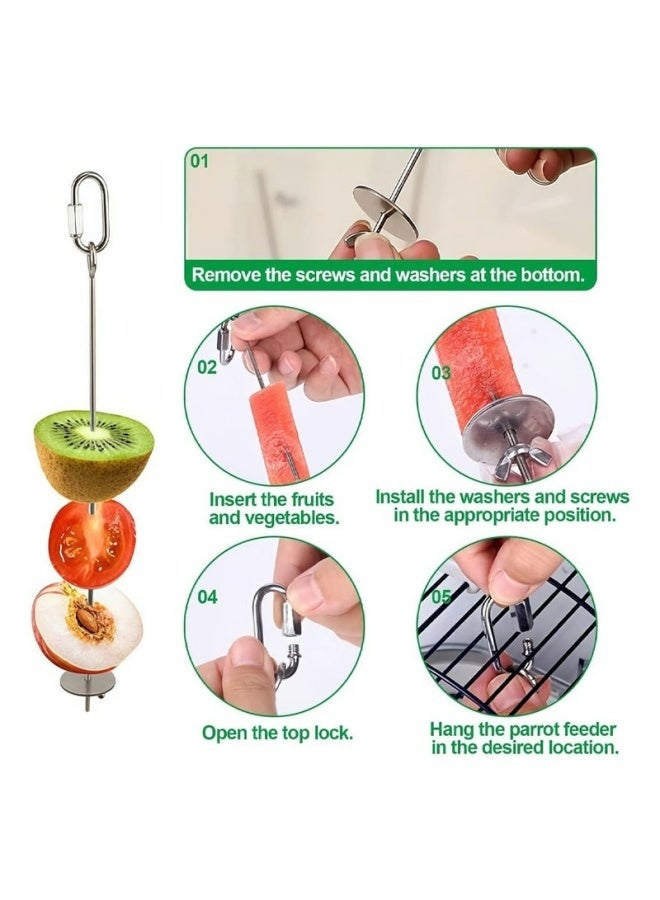 01

Remove the screws and washers at the bottom.

02

Insert the fruits and vegetables.

03

Install the washers and screws in the appropriate position.

04

Open the top lock.

05

Hang the parrot feeder in the desired location.