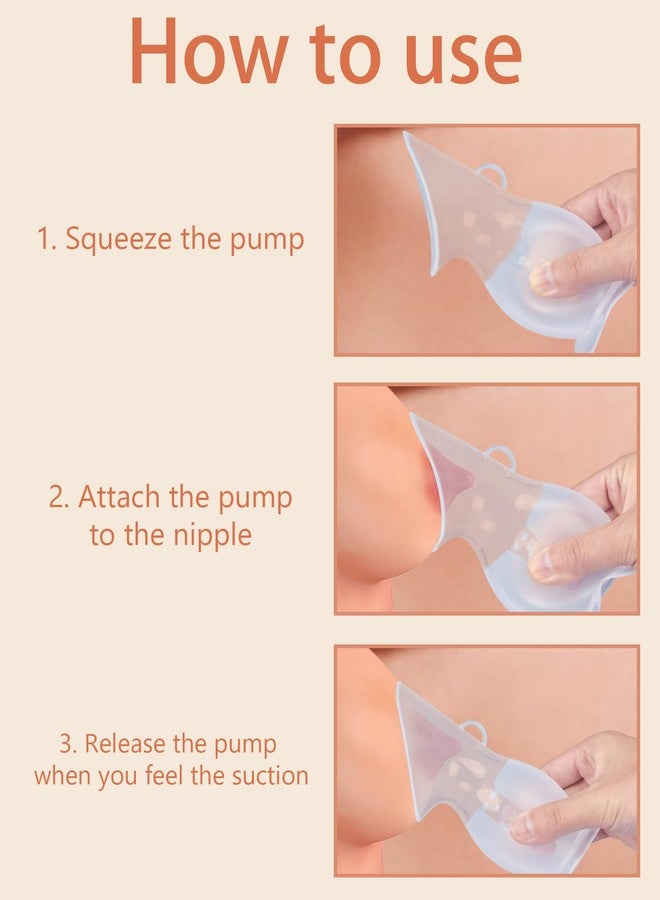 How to use

1. Squeeze the pump

2. Attach the pump to the nipple

3. Release the pump when you feel the suction