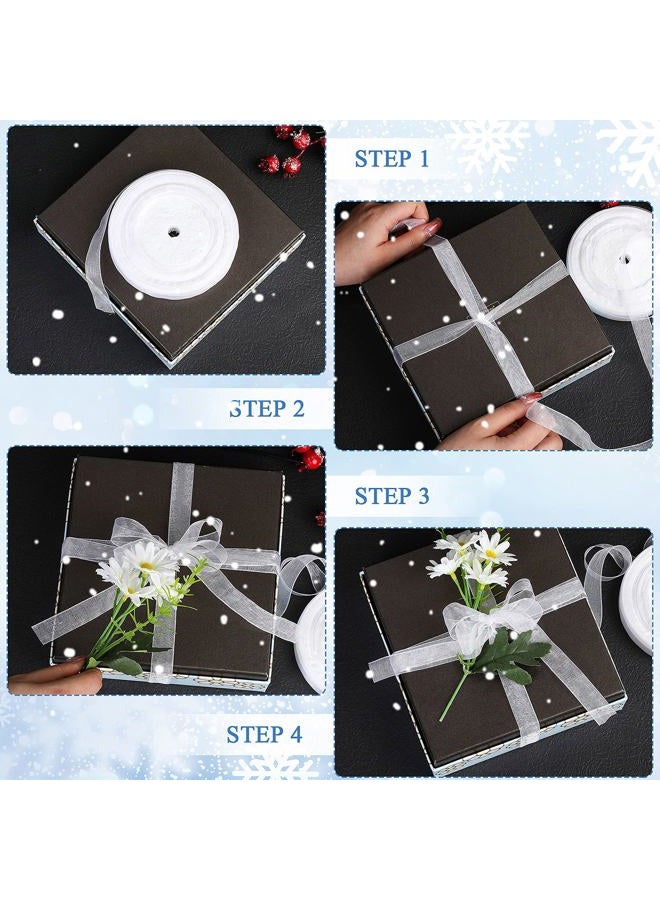 STEP 1

STEP 2

STEP 3

STEP 4