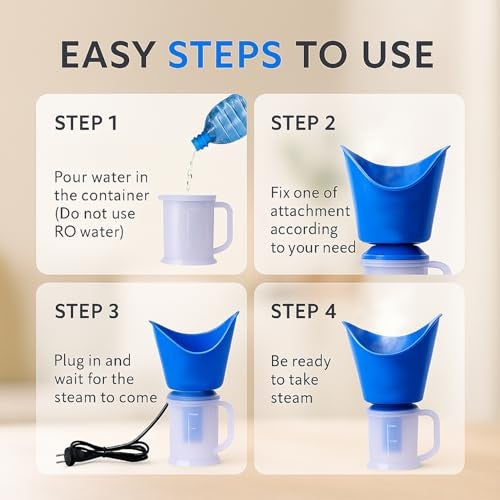 EASY STEPS TO USE

STEP 1

Pour water in the container (Do not use RO water)

STEP 2

Fix one of attachment according to your need

STEP 3

Plug in and wait for the steam to come

STEP 4

Be ready to take steam