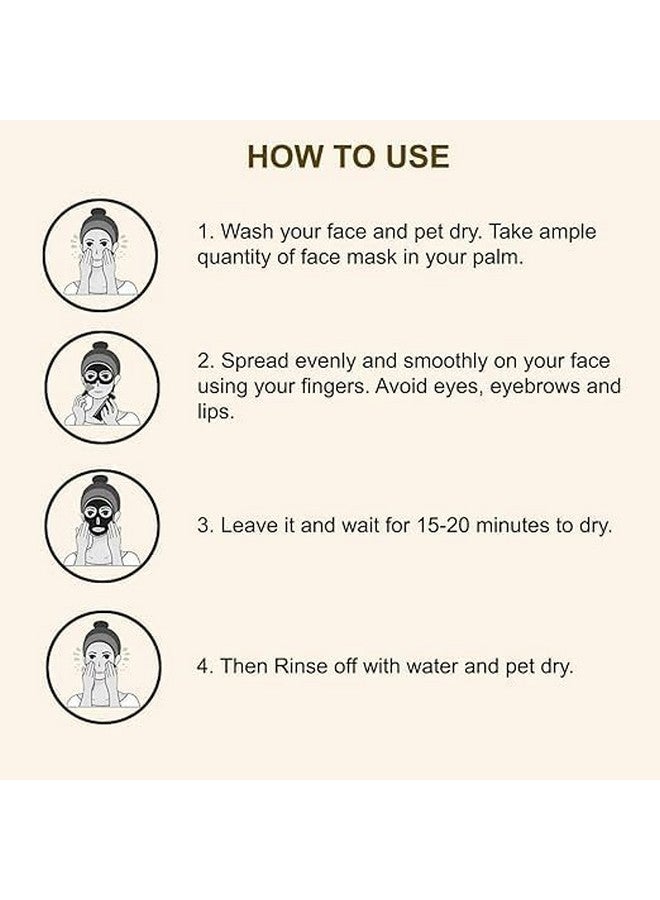 HOW TO USE

1. Wash your face and pet dry. Take ample quantity of face mask in your palm.

2. Spread evenly and smoothly on your face using your fingers. Avoid eyes, eyebrows and lips.

3. Leave it and wait for 15-20 minutes to dry.

4. Then Rinse off with water and pet dry.