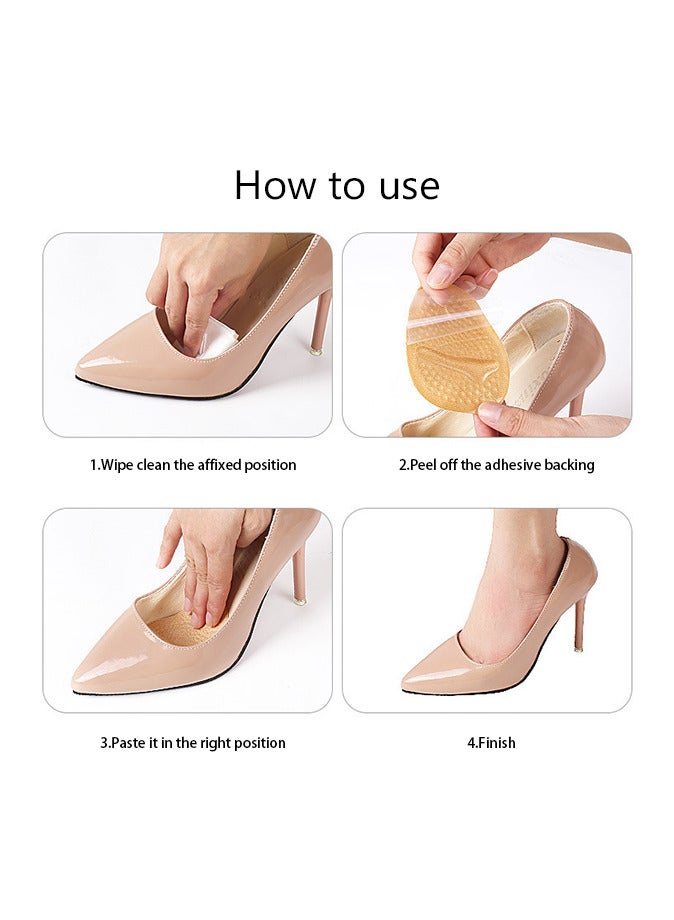 How to use

1.Wipe clean the affixed position

2.Peel off the adhesive backing

3.Paste it in the right position

4.Finish