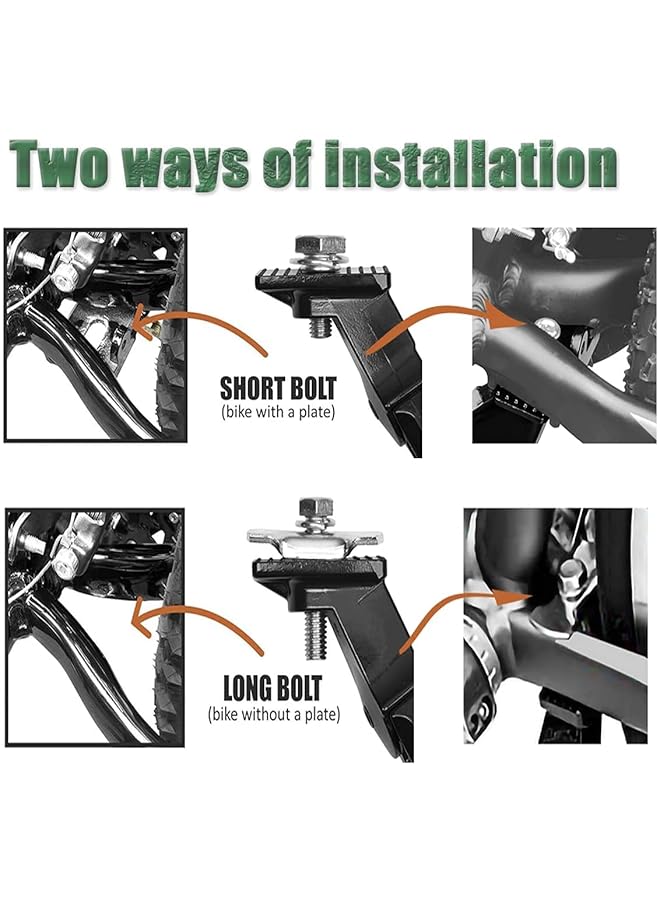 Two ways of installation

SHORT BOLT
(bike with a plate)

LONG BOLT
(bike without a plate)